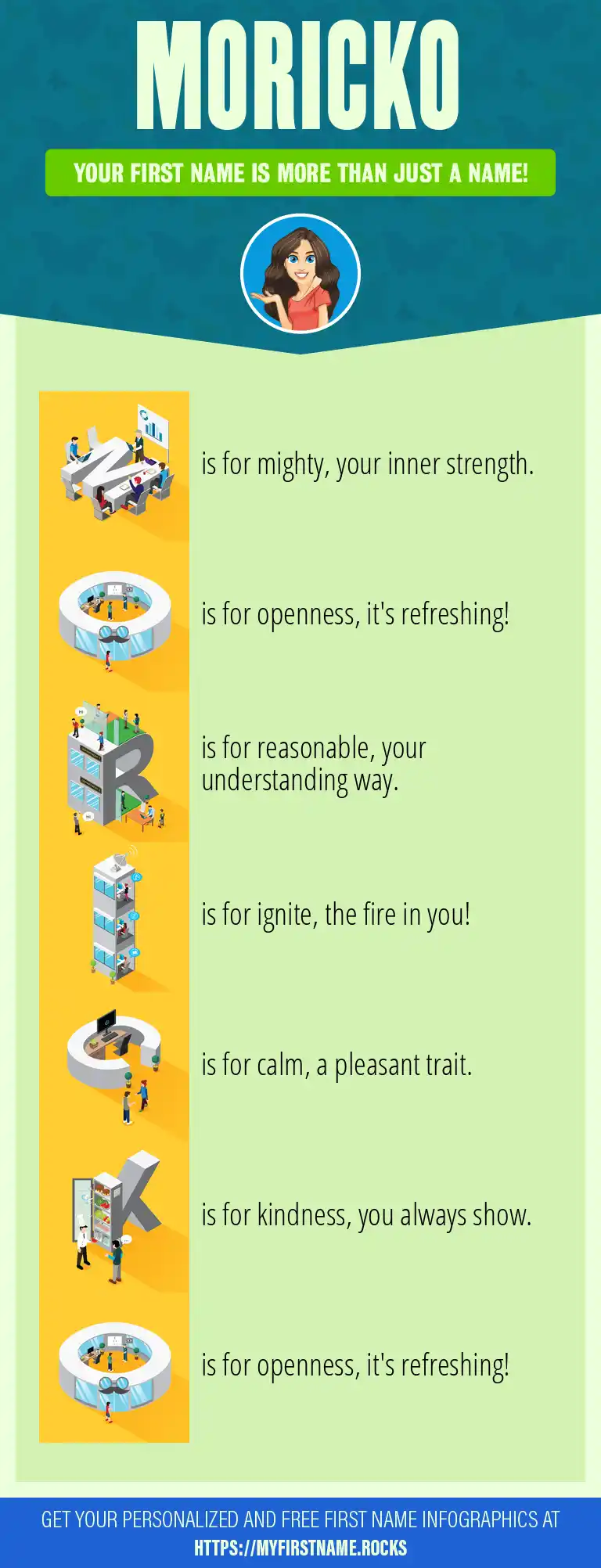 MORICKO

YOUR FIRST NAME IS MORE THAN JUST A NAME!

M is for mighty, your inner strength.

O is for openness, it's refreshing!

R is for reasonable, your understanding way.

I is for ignite, the fire in you!

C is for calm, a pleasant trait.

K is for kindness, you always show.

O is for openness, it's refreshing!

GET YOUR PERSONALIZED AND FREE FIRST NAME INFOGRAPHICS AT
HTTPS://MYFIRSTNAME.ROCKS