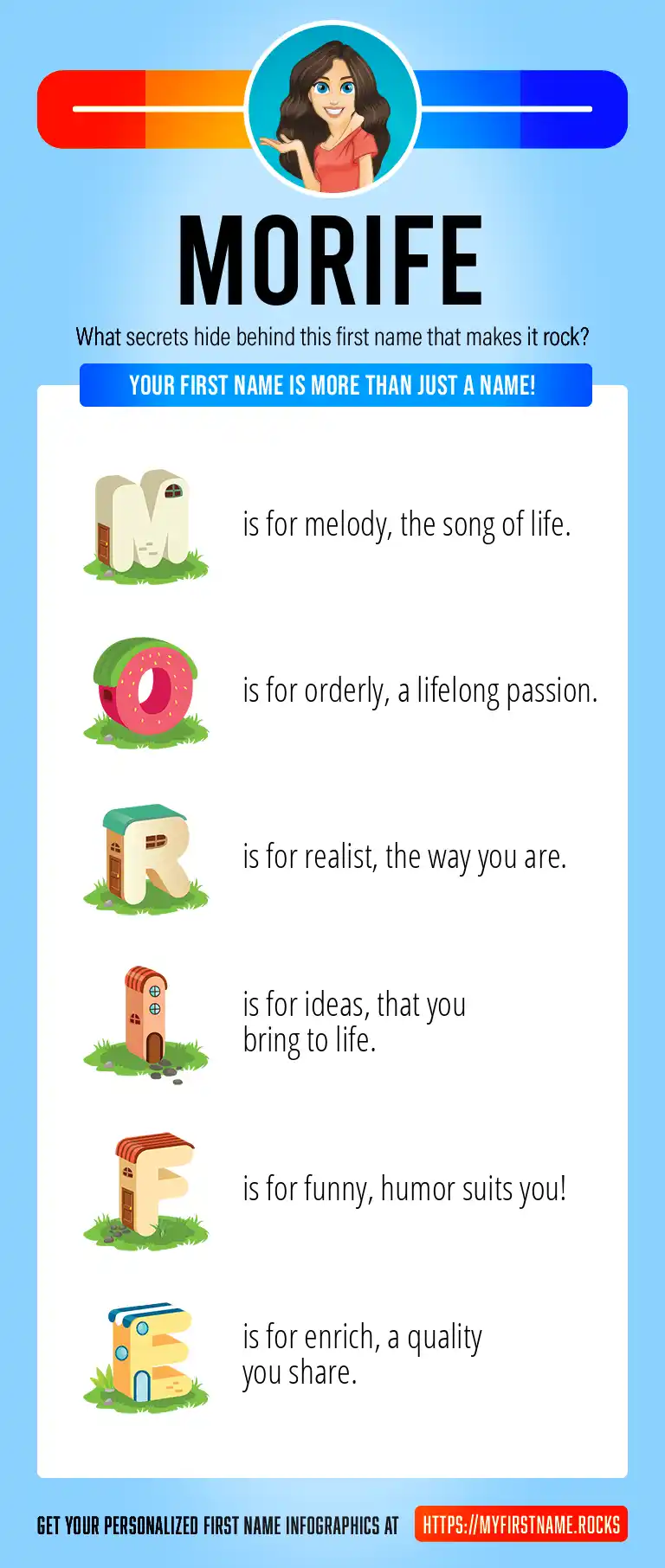 MORIFE

What secrets hide behind this first name that makes it rock?

YOUR FIRST NAME IS MORE THAN JUST A NAME!

M is for melody, the song of life.

O is for orderly, a lifelong passion.

R is for realist, the way you are.

I is for ideas, that you bring to life.

F is for funny, humor suits you!

E is for enrich, a quality you share.

GET YOUR PERSONALIZED FIRST NAME INFOGRAPHICS AT HTTPS://MYFIRSTNAME.ROCKS