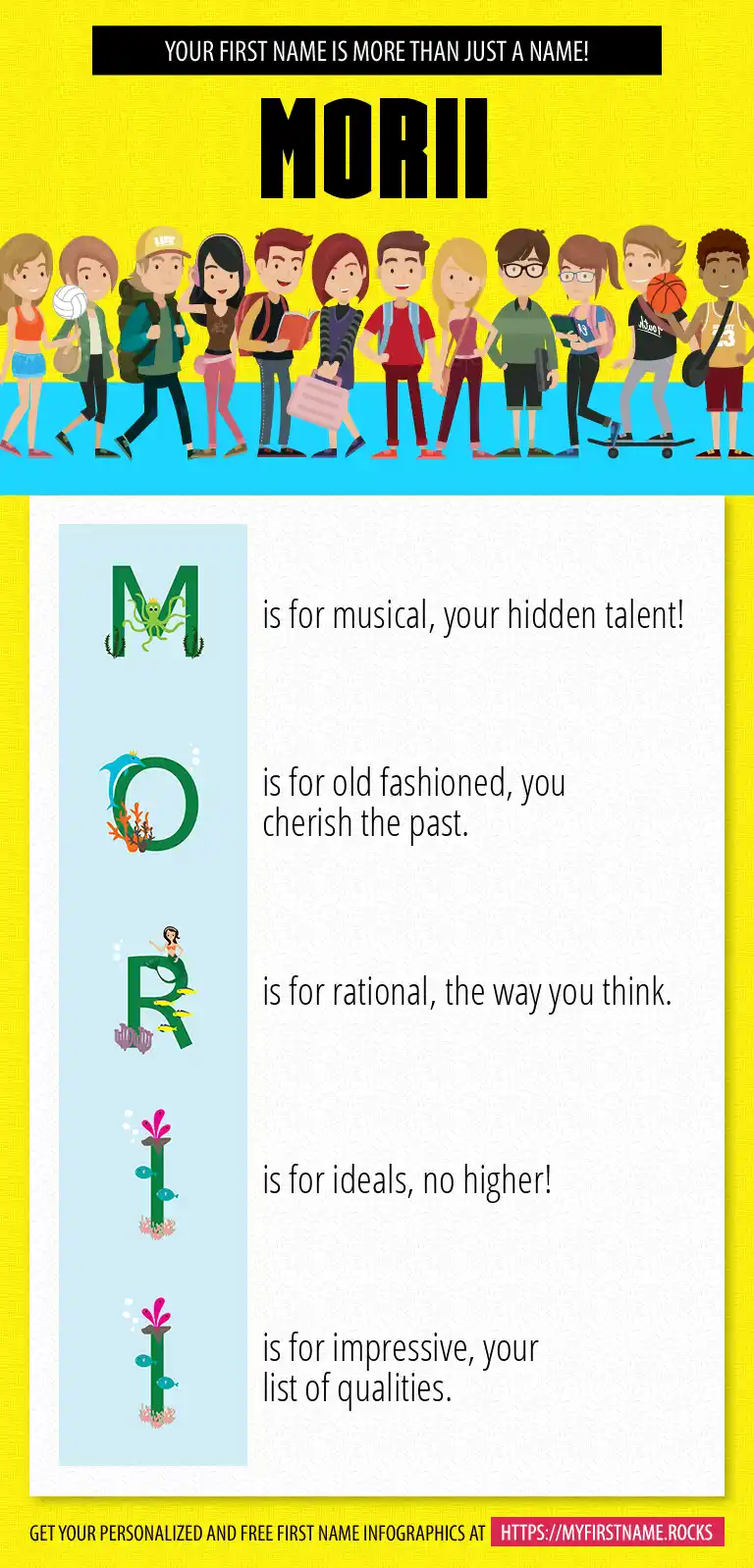 YOUR FIRST NAME IS MORE THAN JUST A NAME!

MORII

M is for musical, your hidden talent!

O is for old fashioned, you cherish the past.

R is for rational, the way you think.

I is for ideals, no higher!

I is for impressive, your list of qualities.

GET YOUR PERSONALIZED AND FREE FIRST NAME INFOGRAPHICS AT HTTPS://MYFIRSTNAME.ROCKS