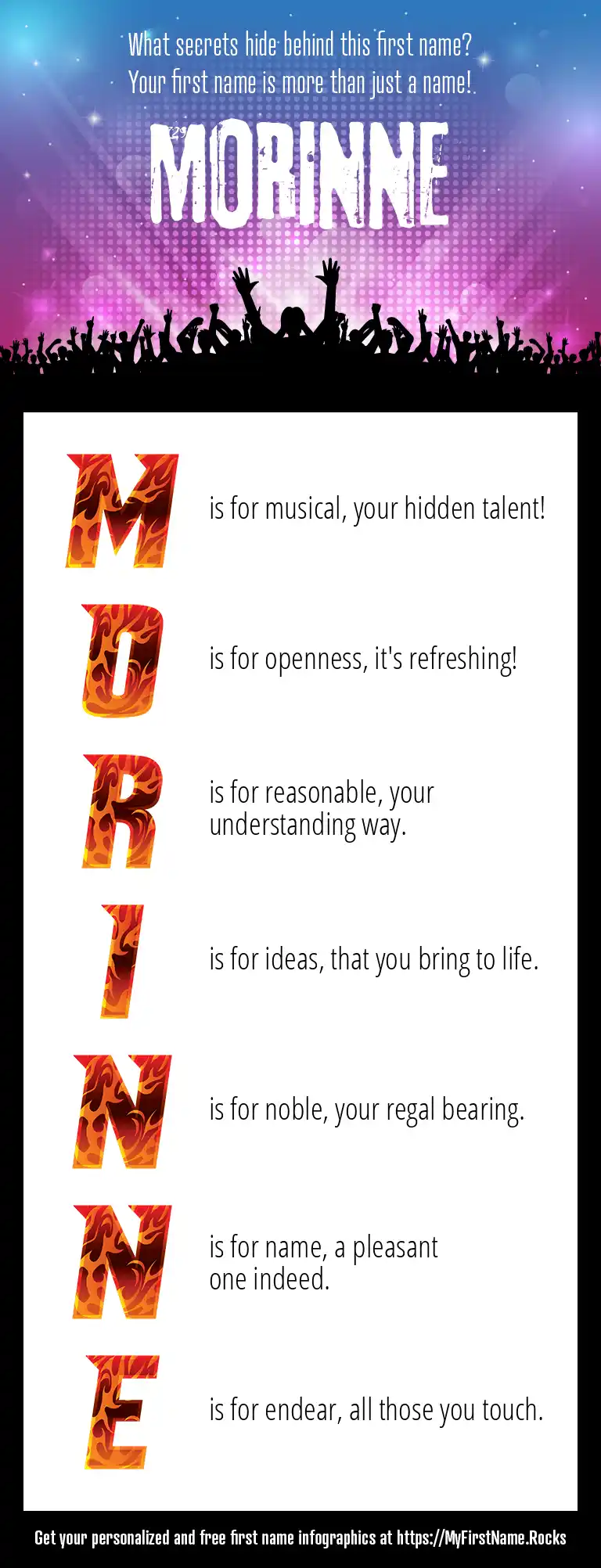 What secrets hide behind this first name?
Your first name is more than just a name!

MORINNE

M is for musical, your hidden talent!

O is for openness, it's refreshing!

R is for reasonable, your understanding way.

I is for ideas, that you bring to life.

N is for noble, your regal bearing.

N is for name, a pleasant one indeed.

E is for endear, all those you touch.

Get your personalized and free first name infographics at https://MyFirstName.Rocks