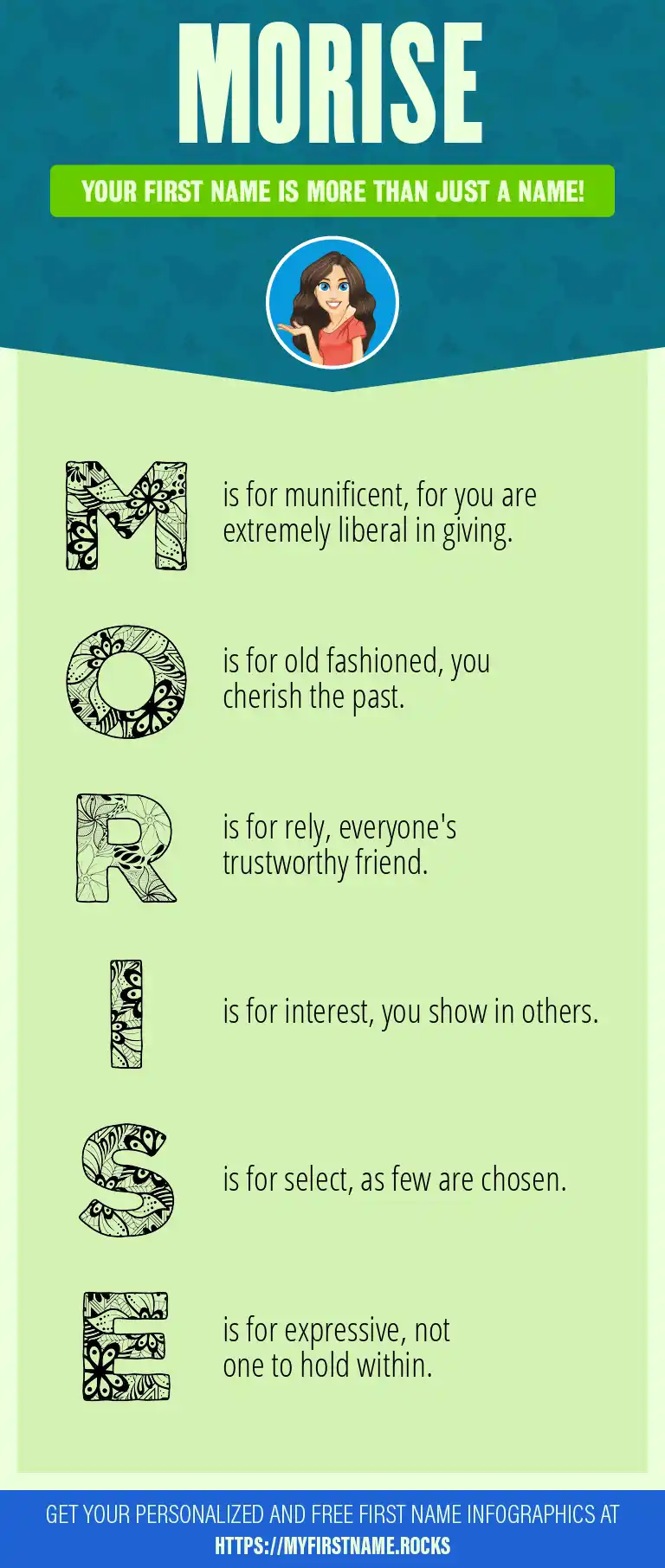 MORISE

YOUR FIRST NAME IS MORE THAN JUST A NAME!

M is for munificent, for you are extremely liberal in giving.

O is for old fashioned, you cherish the past.

R is for rely, everyone's trustworthy friend.

I is for interest, you show in others.

S is for select, as few are chosen.

E is for expressive, not one to hold within.

GET YOUR PERSONALIZED AND FREE FIRST NAME INFOGRAPHICS AT HTTPS://MYFIRSTNAME.ROCKS