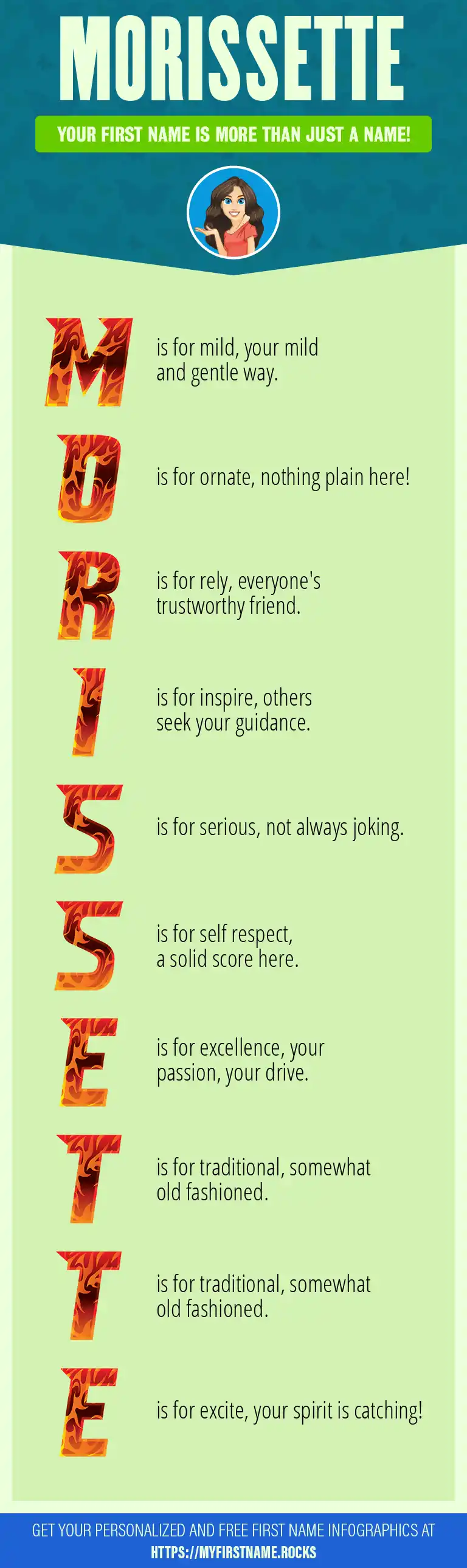 MORISSETTE

YOUR FIRST NAME IS MORE THAN JUST A NAME!

M is for mild, your mild and gentle way.

O is for ornate, nothing plain here!

R is for rely, everyone's trustworthy friend.

I is for inspire, others seek your guidance.

S is for serious, not always joking.

S is for self respect, a solid score here.

E is for excellence, your passion, your drive.

T is for traditional, somewhat old fashioned.

T is for traditional, somewhat old fashioned.

E is for excite, your spirit is catching!

GET YOUR PERSONALIZED AND FREE FIRST NAME INFOGRAPHICS AT HTTPS://MYFIRSTNAME.ROCKS