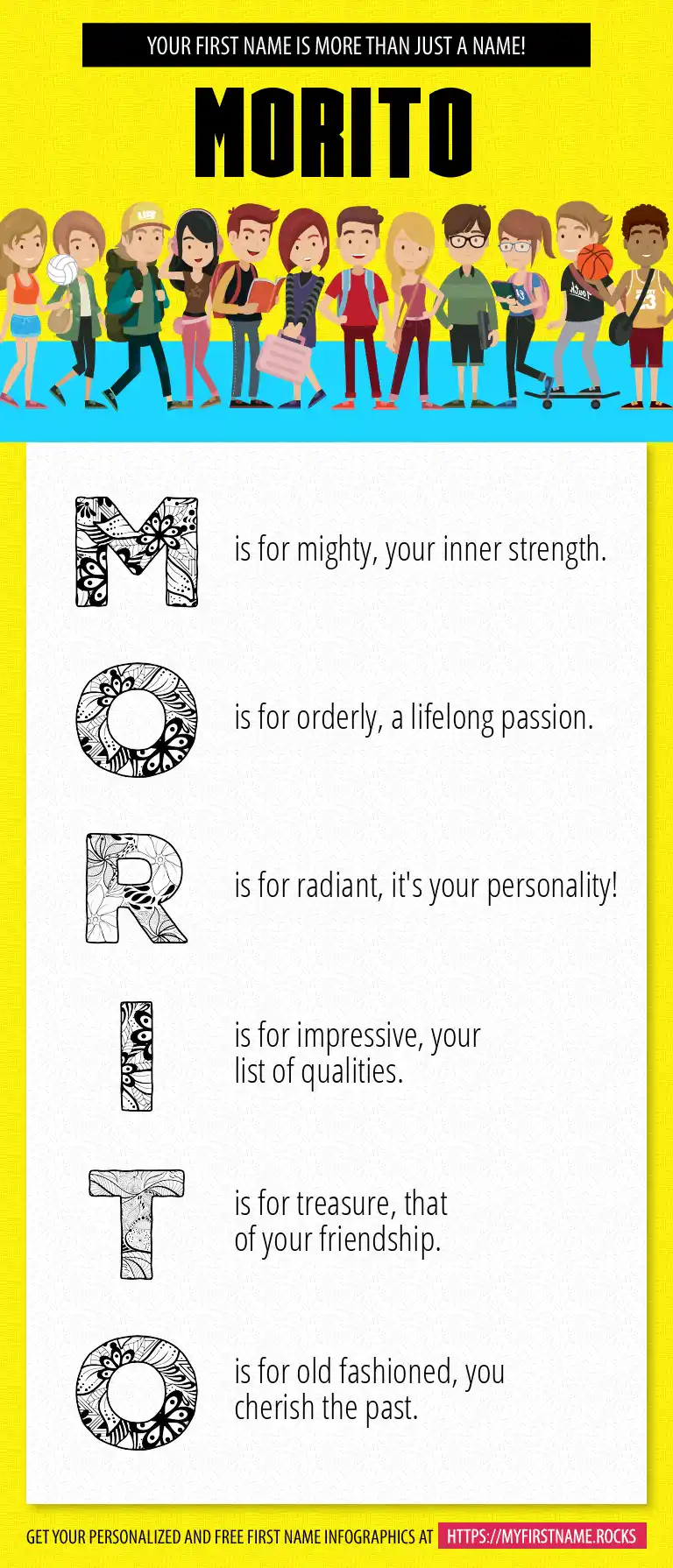 YOUR FIRST NAME IS MORE THAN JUST A NAME!

MORITO

M is for mighty, your inner strength.

O is for orderly, a lifelong passion.

R is for radiant, it's your personality!

I is for impressive, your list of qualities.

T is for treasure, that of your friendship.

O is for old fashioned, you cherish the past.

GET YOUR PERSONALIZED AND FREE FIRST NAME INFOGRAPHICS AT HTTPS://MYFIRSTNAME.ROCKS