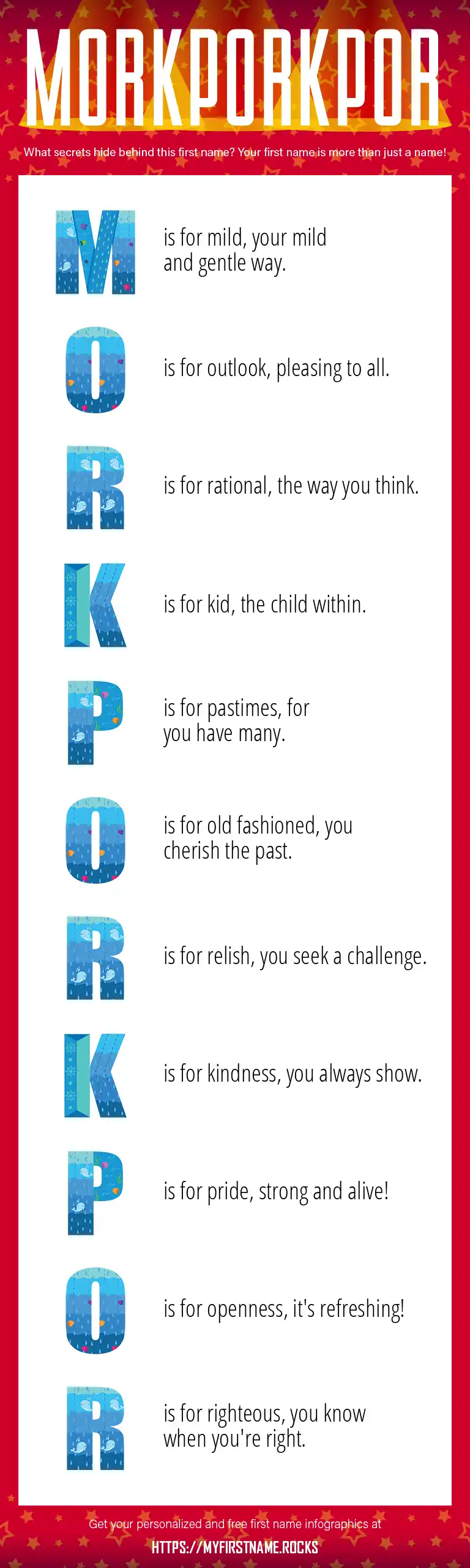 MORKPORKPOR

What secrets hide behind this first name? Your first name is more than just a name!

M is for mild, your mild and gentle way.

O is for outlook, pleasing to all.

R is for rational, the way you think.

K is for kid, the child within.

P is for pastimes, for you have many.

O is for old fashioned, you cherish the past.

R is for relish, you seek a challenge.

K is for kindness, you always show.

P is for pride, strong and alive!

O is for openness, it's refreshing!

R is for righteous, you know when you're right.

Get your personalized and free first name infographics at
HTTPS://MYFIRSTNAME.ROCKS