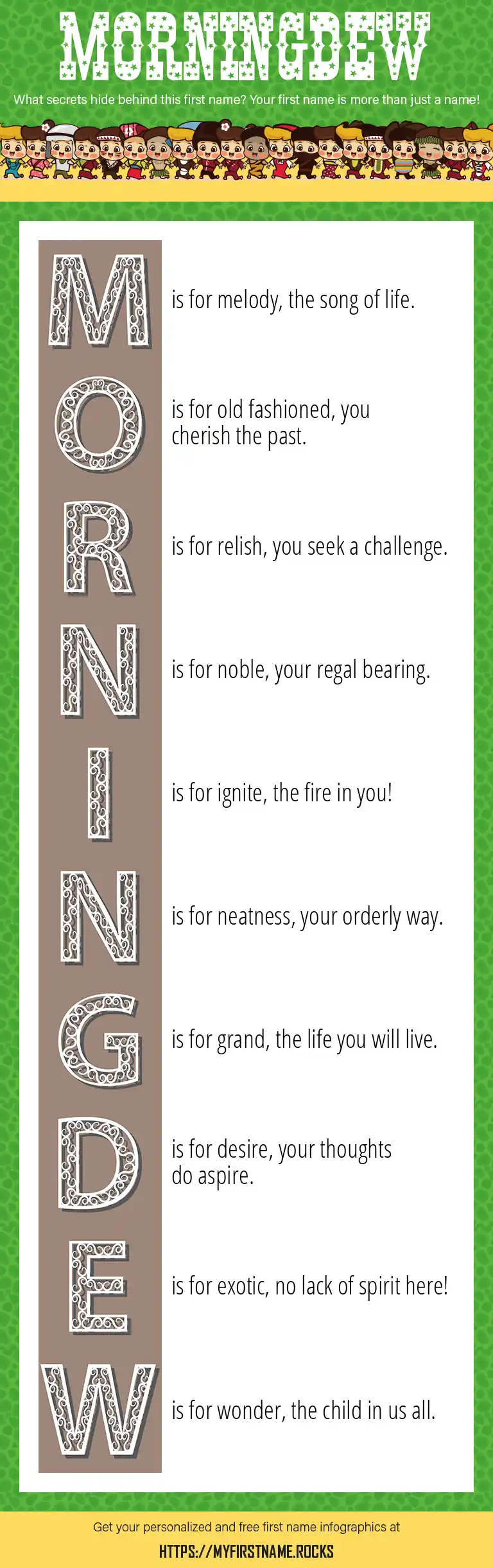 MORNINGDEW

What secrets hide behind this first name? Your first name is more than just a name!

M is for melody, the song of life.

O is for old fashioned, you cherish the past.

R is for relish, you seek a challenge.

N is for noble, your regal bearing.

I is for ignite, the fire in you!

N is for neatness, your orderly way.

G is for grand, the life you will live.

D is for desire, your thoughts do aspire.

E is for exotic, no lack of spirit here!

W is for wonder, the child in us all.

Get your personalized and free first name infographics at

HTTPS://MYFIRSTNAME.ROCKS