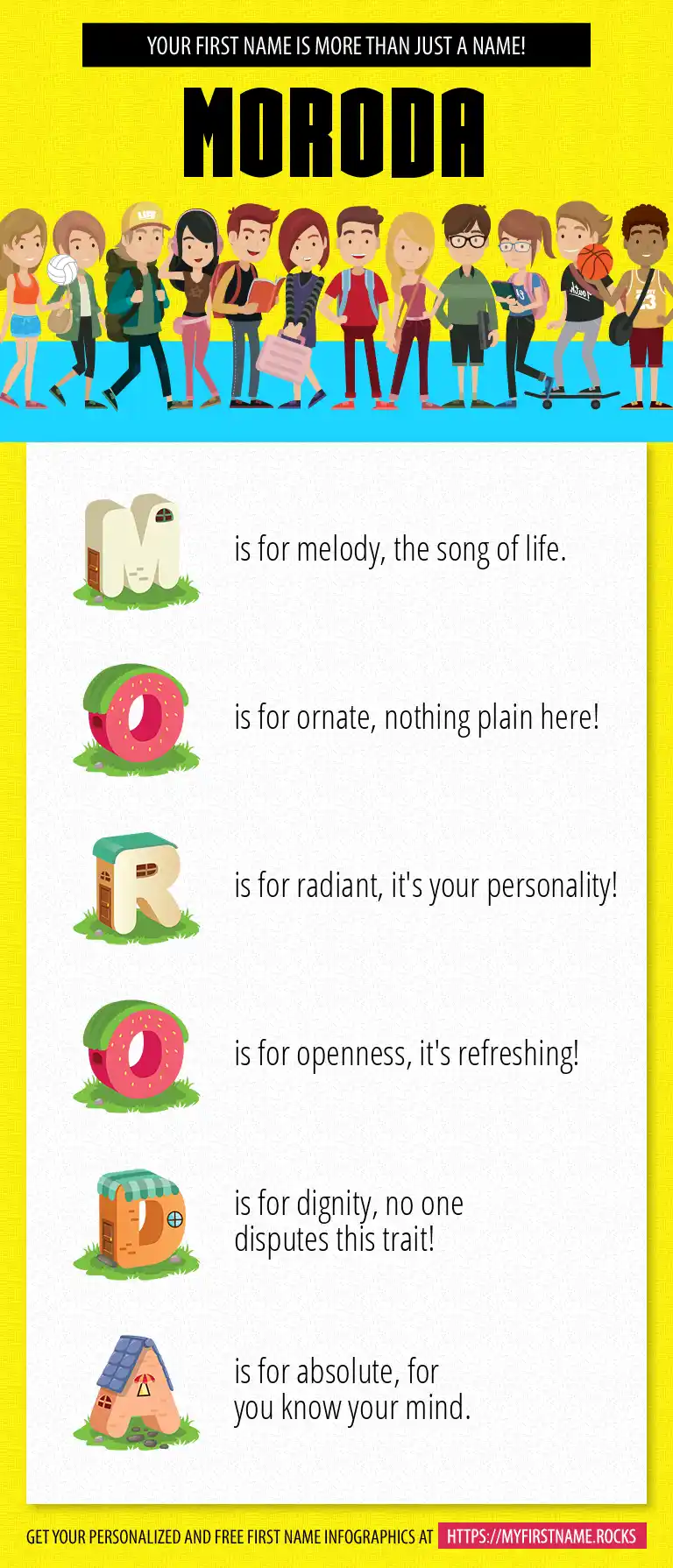 YOUR FIRST NAME IS MORE THAN JUST A NAME!

MORODA

M is for melody, the song of life.

O is for ornate, nothing plain here!

R is for radiant, it's your personality!

O is for openness, it's refreshing!

D is for dignity, no one disputes this trait!

A is for absolute, for you know your mind.

GET YOUR PERSONALIZED AND FREE FIRST NAME INFOGRAPHICS AT HTTPS://MYFIRSTNAME.ROCKS