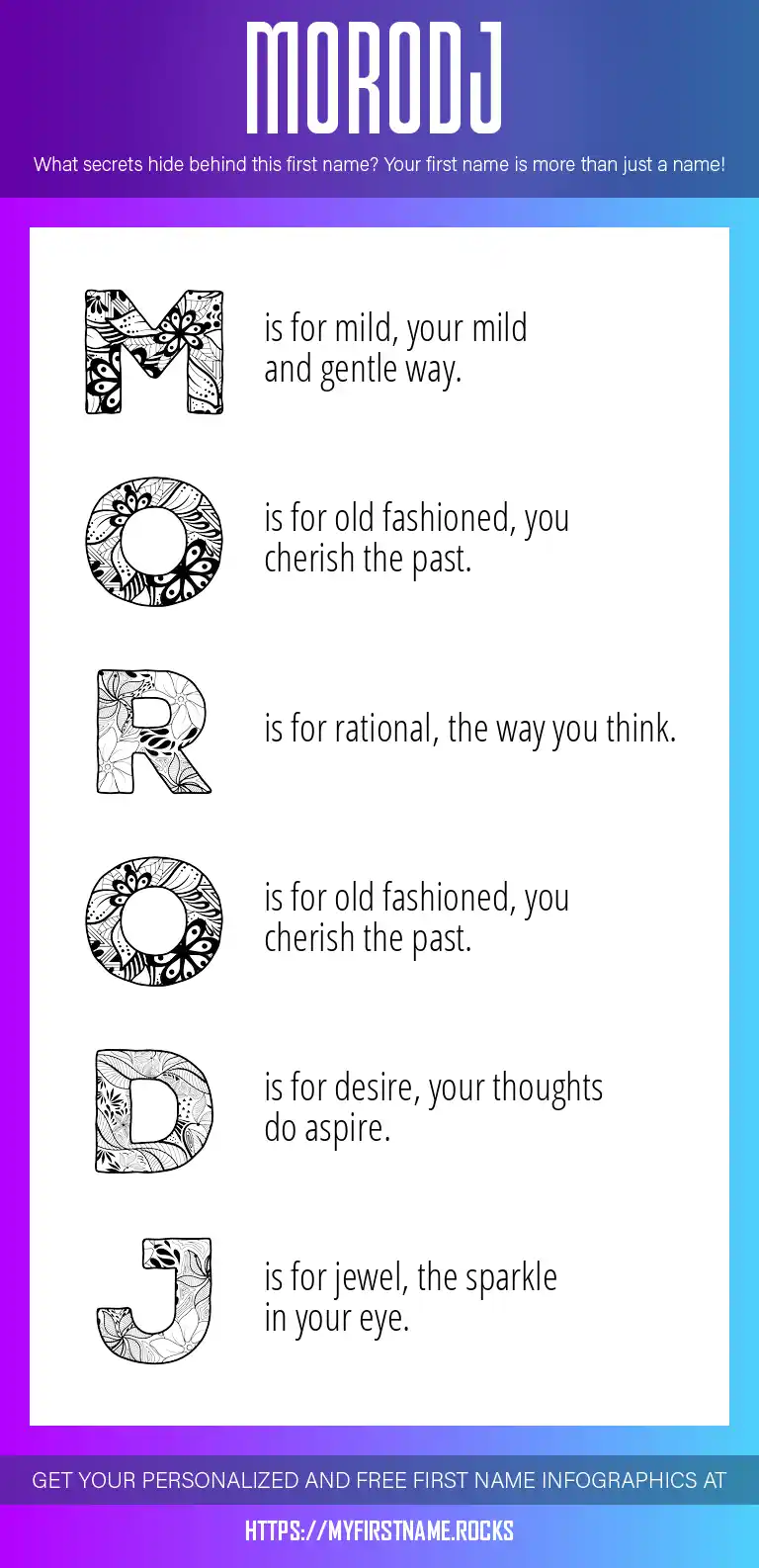 MORODJ

What secrets hide behind this first name? Your first name is more than just a name!

M is for mild, your mild and gentle way.

O is for old fashioned, you cherish the past.

R is for rational, the way you think.

O is for old fashioned, you cherish the past.

D is for desire, your thoughts do aspire.

J is for jewel, the sparkle in your eye.

GET YOUR PERSONALIZED AND FREE FIRST NAME INFOGRAPHICS AT

HTTPS://MYFIRSTNAME.ROCKS