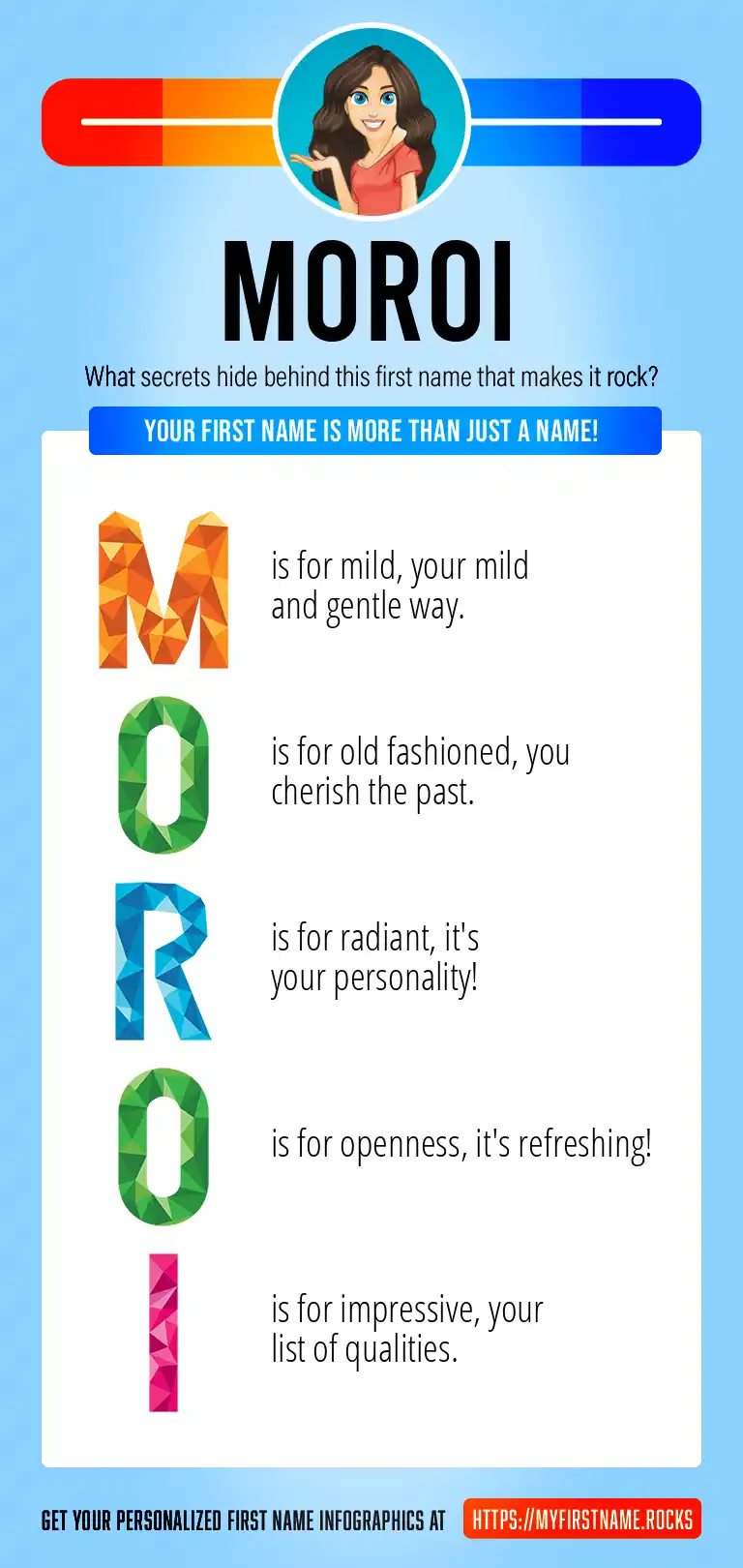 MOROI

What secrets hide behind this first name that makes it rock?

YOUR FIRST NAME IS MORE THAN JUST A NAME!

M is for mild, your mild and gentle way.

O is for old fashioned, you cherish the past.

R is for radiant, it's your personality!

O is for openness, it's refreshing!

I is for impressive, your list of qualities.

GET YOUR PERSONALIZED FIRST NAME INFOGRAPHICS AT HTTPS://MYFIRSTNAME.ROCKS