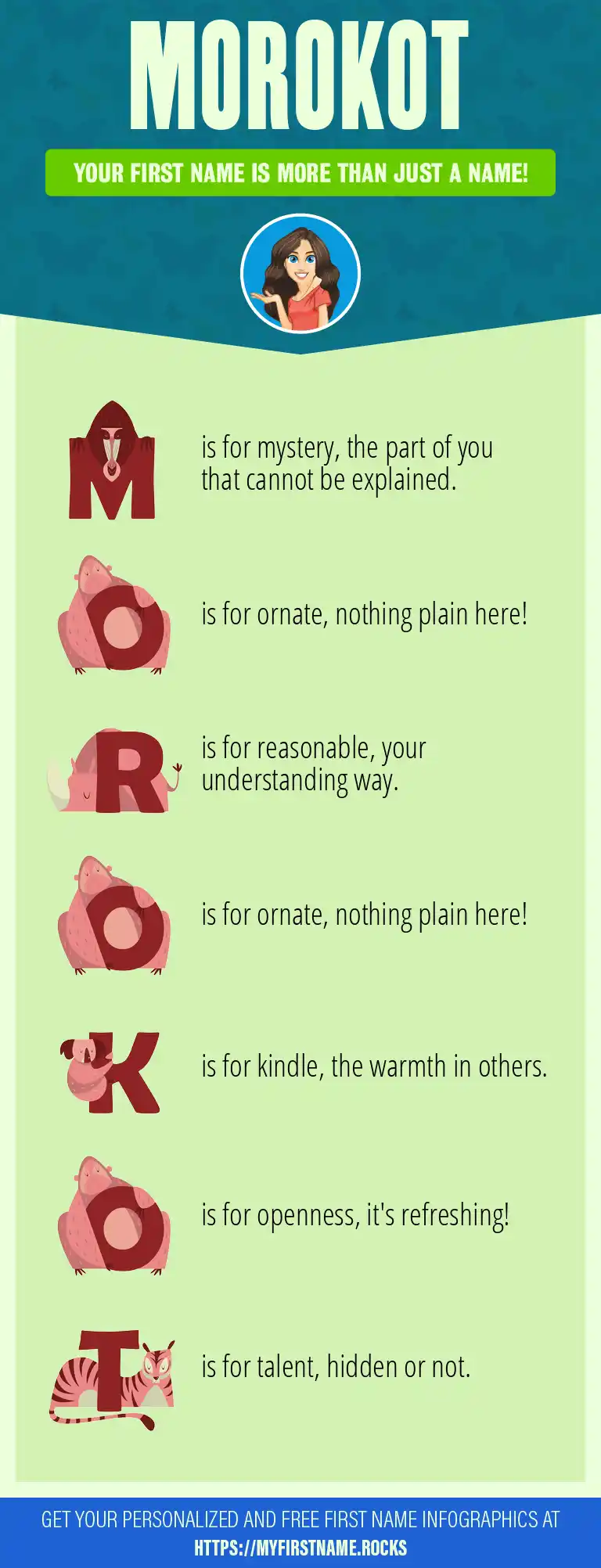 MOROKOT

YOUR FIRST NAME IS MORE THAN JUST A NAME!

M is for mystery, the part of you that cannot be explained.

O is for ornate, nothing plain here!

R is for reasonable, your understanding way.

O is for ornate, nothing plain here!

K is for kindle, the warmth in others.

O is for openness, it's refreshing!

T is for talent, hidden or not.

GET YOUR PERSONALIZED AND FREE FIRST NAME INFOGRAPHICS AT HTTPS://MYFIRSTNAME.ROCKS