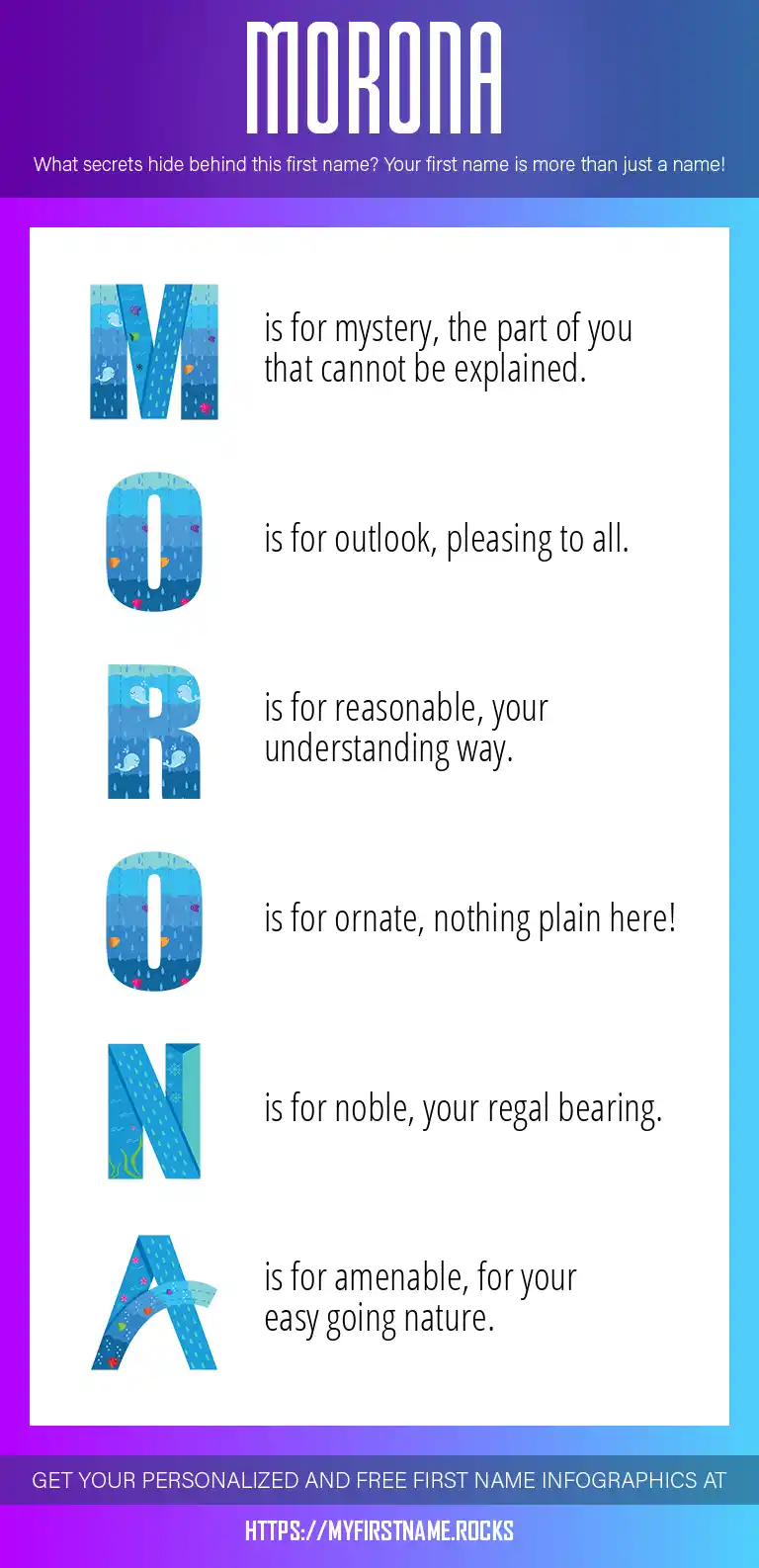 MORONA

What secrets hide behind this first name? Your first name is more than just a name!

M is for mystery, the part of you that cannot be explained.

O is for outlook, pleasing to all.

R is for reasonable, your understanding way.

O is for ornate, nothing plain here!

N is for noble, your regal bearing.

A is for amenable, for your easy going nature.

GET YOUR PERSONALIZED AND FREE FIRST NAME INFOGRAPHICS AT

HTTPS://MYFIRSTNAME.ROCKS