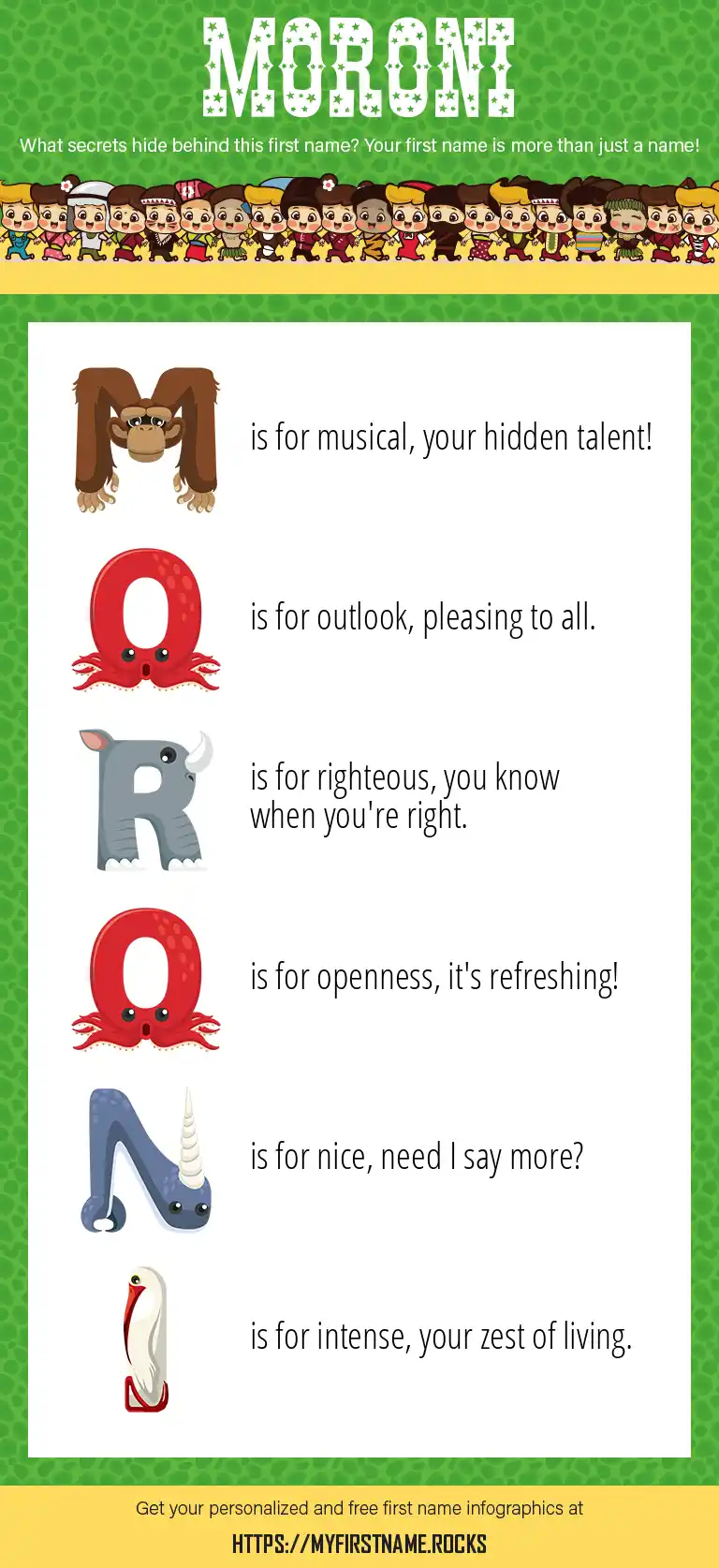 MORONI

What secrets hide behind this first name? Your first name is more than just a name!

M is for musical, your hidden talent!

O is for outlook, pleasing to all.

R is for righteous, you know when you're right.

O is for openness, it's refreshing!

N is for nice, need I say more?

I is for intense, your zest of living.

Get your personalized and free first name infographics at

HTTPS://MYFIRSTNAME.ROCKS