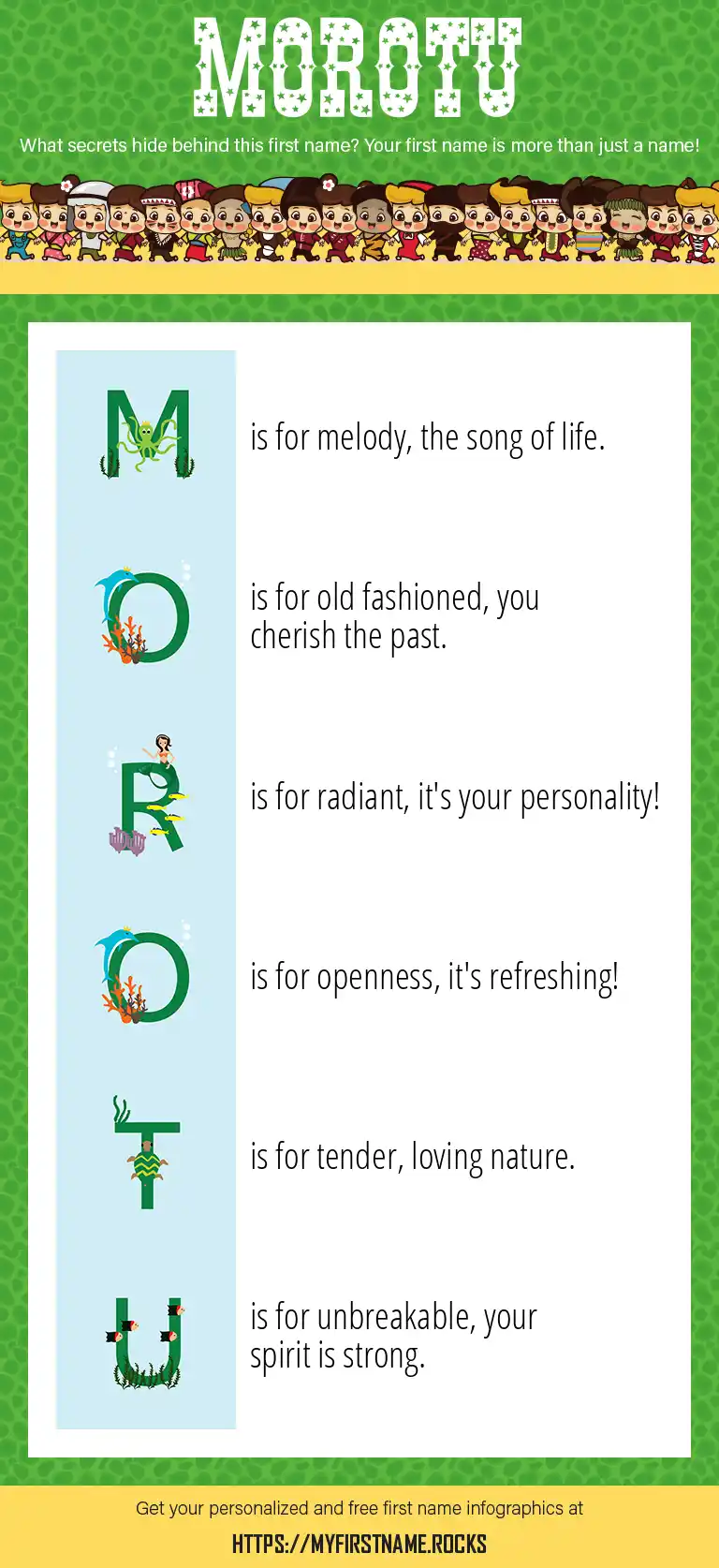 MOROTU

What secrets hide behind this first name? Your first name is more than just a name!

M is for melody, the song of life.

O is for old fashioned, you cherish the past.

R is for radiant, it's your personality!

O is for openness, it's refreshing!

T is for tender, loving nature.

U is for unbreakable, your spirit is strong.

Get your personalized and free first name infographics at

HTTPS://MYFIRSTNAME.ROCKS