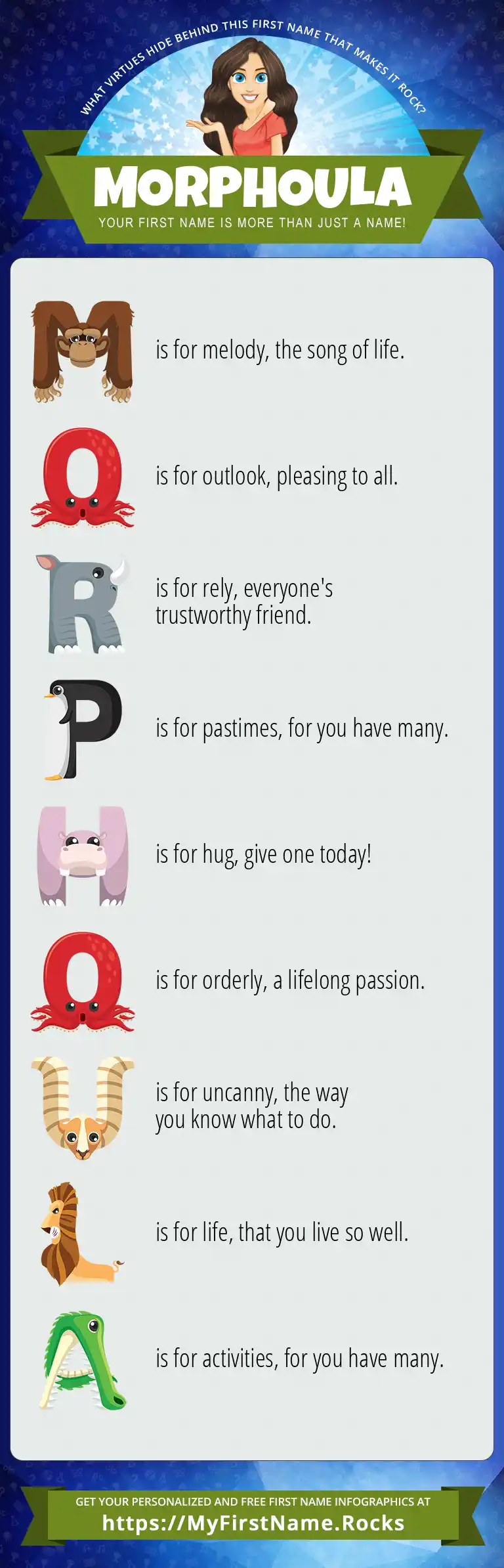 WHAT VIRTUES HIDE BEHIND THIS FIRST NAME THAT MAKES IT ROCK?

MORPHOULA

YOUR FIRST NAME IS MORE THAN JUST A NAME!

M is for melody, the song of life.

O is for outlook, pleasing to all.

R is for rely, everyone's trustworthy friend.

P is for pastimes, for you have many.

H is for hug, give one today!

O is for orderly, a lifelong passion.

U is for uncanny, the way you know what to do.

L is for life, that you live so well.

A is for activities, for you have many.

GET YOUR PERSONALIZED AND FREE FIRST NAME INFOGRAPHICS AT
https://MyFirstName.Rocks