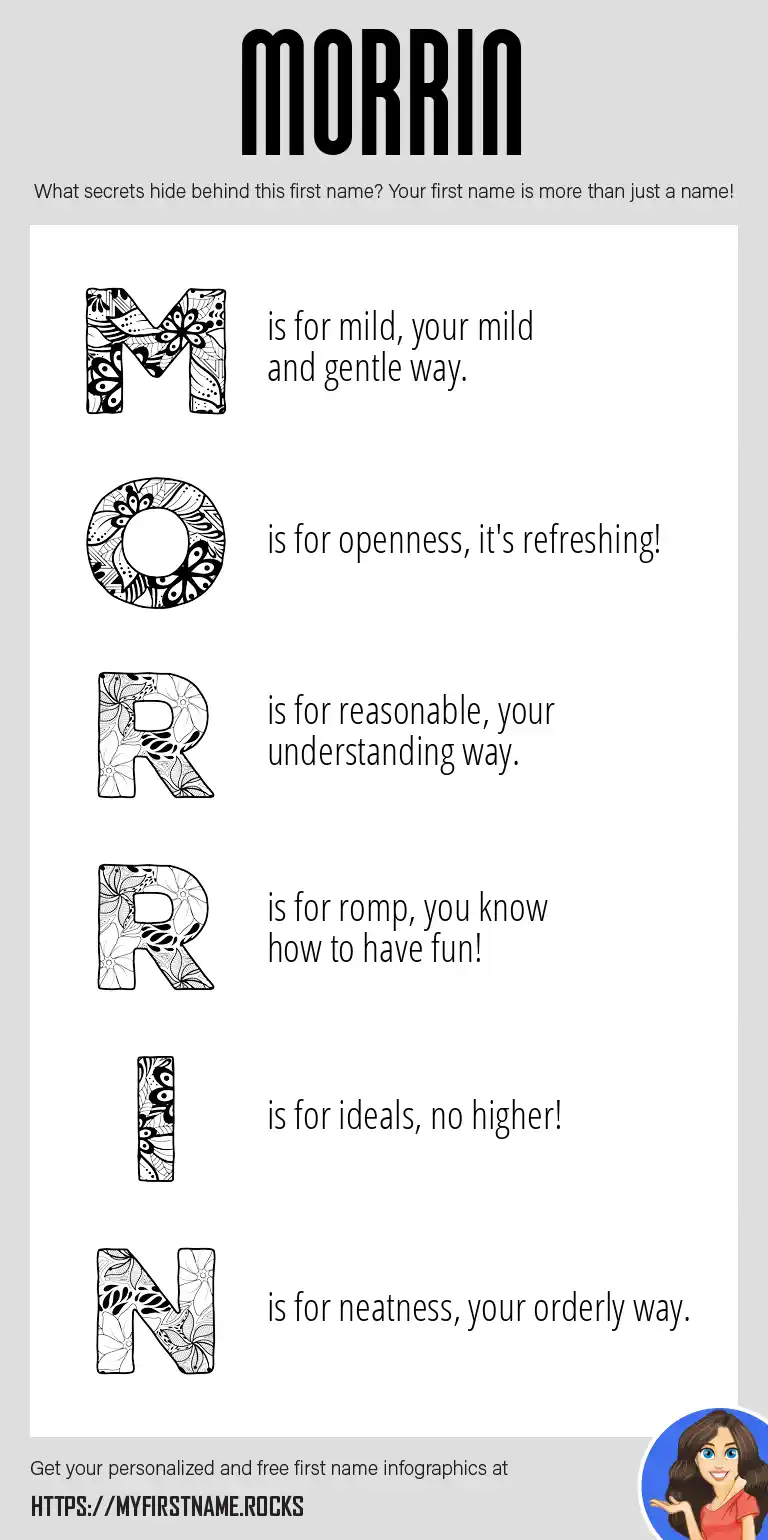 MORRIN

What secrets hide behind this first name? Your first name is more than just a name!

M is for mild, your mild and gentle way.

O is for openness, it's refreshing!

R is for reasonable, your understanding way.

R is for romp, you know how to have fun!

I is for ideals, no higher!

N is for neatness, your orderly way.

Get your personalized and free first name infographics at

HTTPS://MYFIRSTNAME.ROCKS