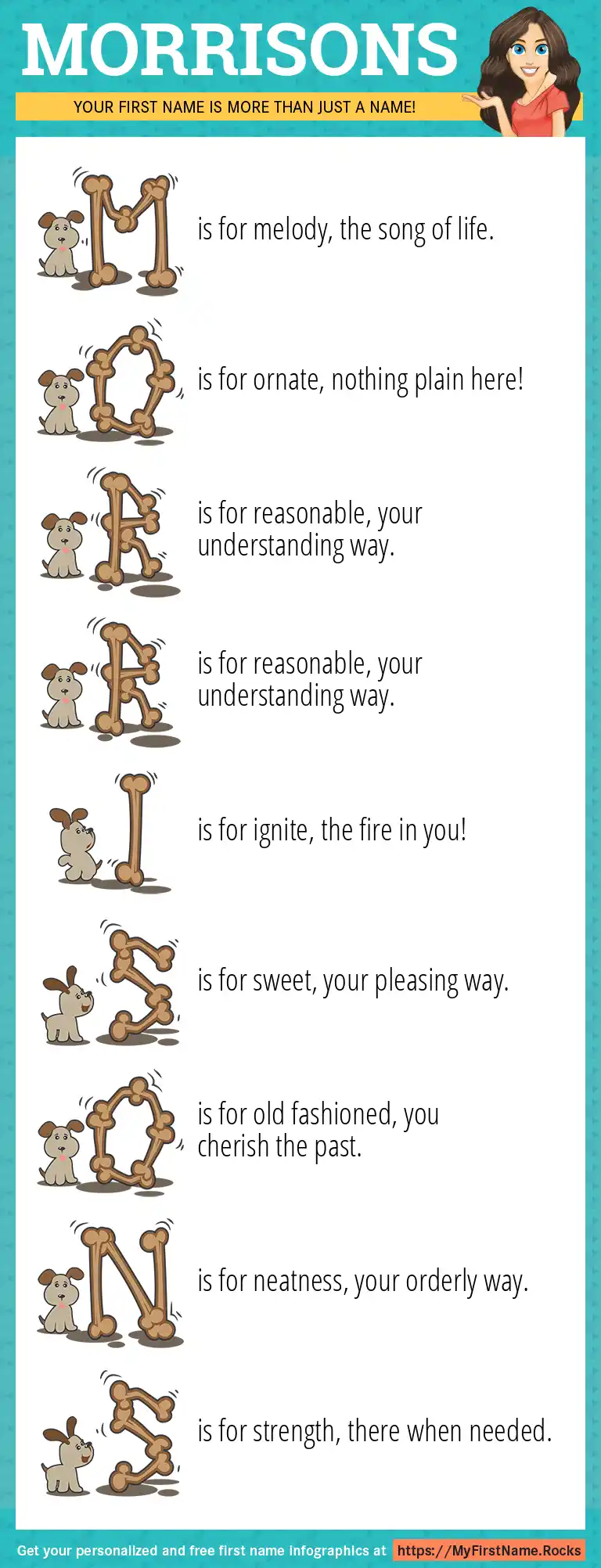 MORRISONS

YOUR FIRST NAME IS MORE THAN JUST A NAME!

M is for melody, the song of life.

O is for ornate, nothing plain here!

R is for reasonable, your understanding way.

R is for reasonable, your understanding way.

I is for ignite, the fire in you!

S is for sweet, your pleasing way.

O is for old fashioned, you cherish the past.

N is for neatness, your orderly way.

S is for strength, there when needed.

Get your personalized and free first name infographics at https://MyFirstName.Rocks