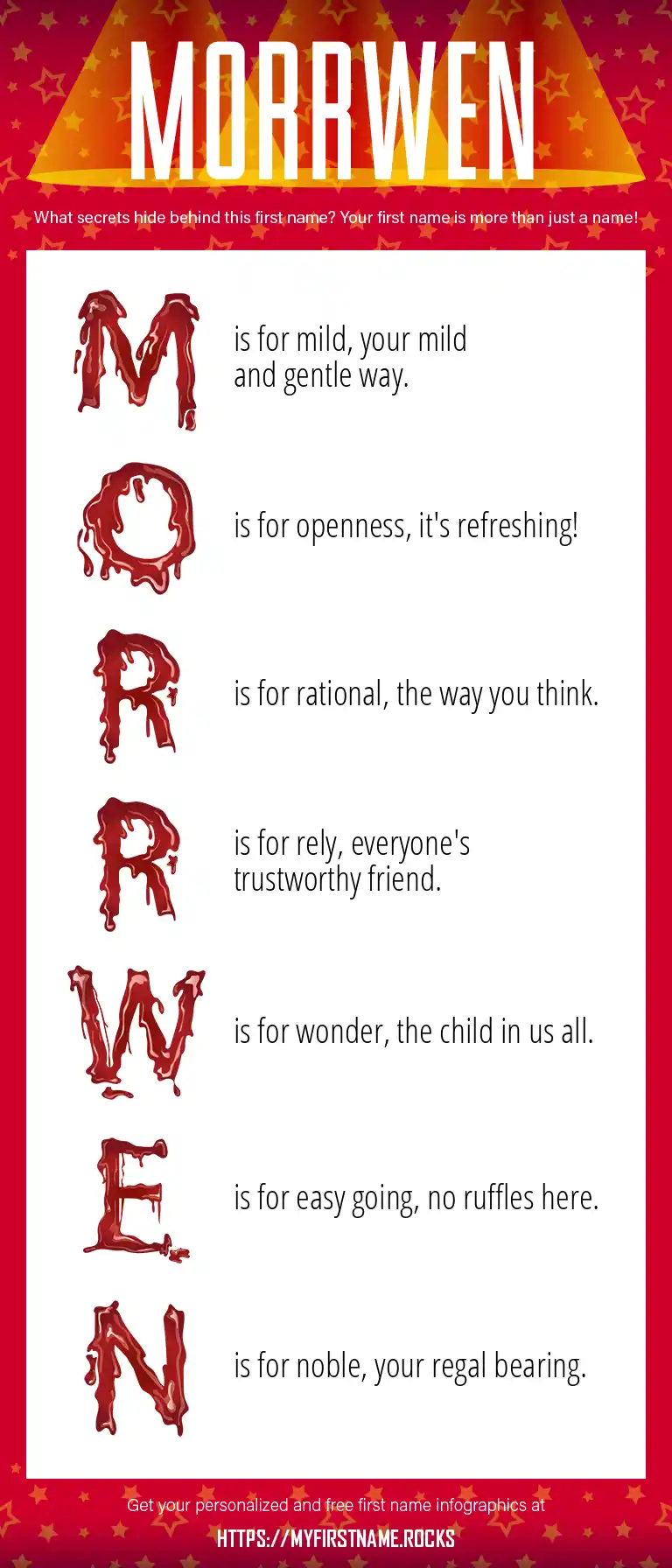 MORRWEN

What secrets hide behind this first name? Your first name is more than just a name!

M is for mild, your mild and gentle way.

O is for openness, it's refreshing!

R is for rational, the way you think.

R is for rely, everyone's trustworthy friend.

W is for wonder, the child in us all.

E is for easy going, no ruffles here.

N is for noble, your regal bearing.

Get your personalized and free first name infographics at

HTTPS://MYFIRSTNAME.ROCKS