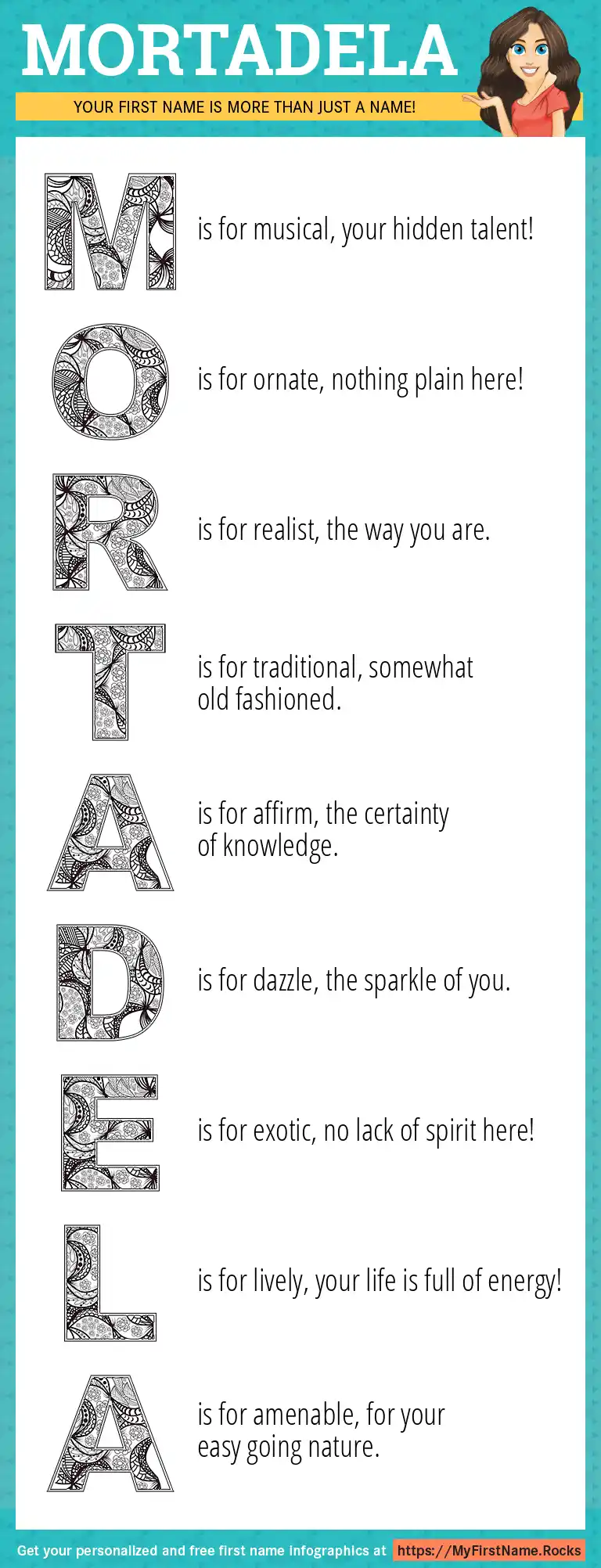 MORTADELA

YOUR FIRST NAME IS MORE THAN JUST A NAME!

M is for musical, your hidden talent!

O is for ornate, nothing plain here!

R is for realist, the way you are.

T is for traditional, somewhat old fashioned.

A is for affirm, the certainty of knowledge.

D is for dazzle, the sparkle of you.

E is for exotic, no lack of spirit here!

L is for lively, your life is full of energy!

A is for amenable, for your easy going nature.

Get your personalized and free first name infographics at https://MyFirstName.Rocks