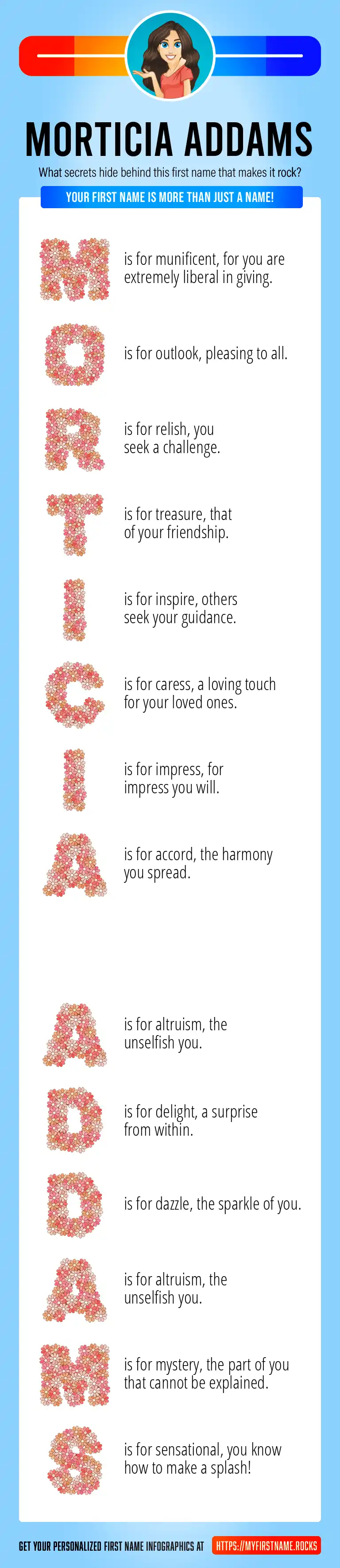 MORTICIA ADDAMS

What secrets hide behind this first name that makes it rock?

YOUR FIRST NAME IS MORE THAN JUST A NAME!

M is for munificent, for you are extremely liberal in giving.

O is for outlook, pleasing to all.

R is for relish, you seek a challenge.

T is for treasure, that of your friendship.

I is for inspire, others seek your guidance.

C is for caress, a loving touch for your loved ones.

I is for impress, for impress you will.

A is for accord, the harmony you spread.

A is for altruism, the unselfish you.

D is for delight, a surprise from within.

D is for dazzle, the sparkle of you.

A is for altruism, the unselfish you.

M is for mystery, the part of you that cannot be explained.

S is for sensational, you know how to make a splash!

GET YOUR PERSONALIZED FIRST NAME INFOGRAPHICS AT HTTPS://MYFIRSTNAME.ROCKS