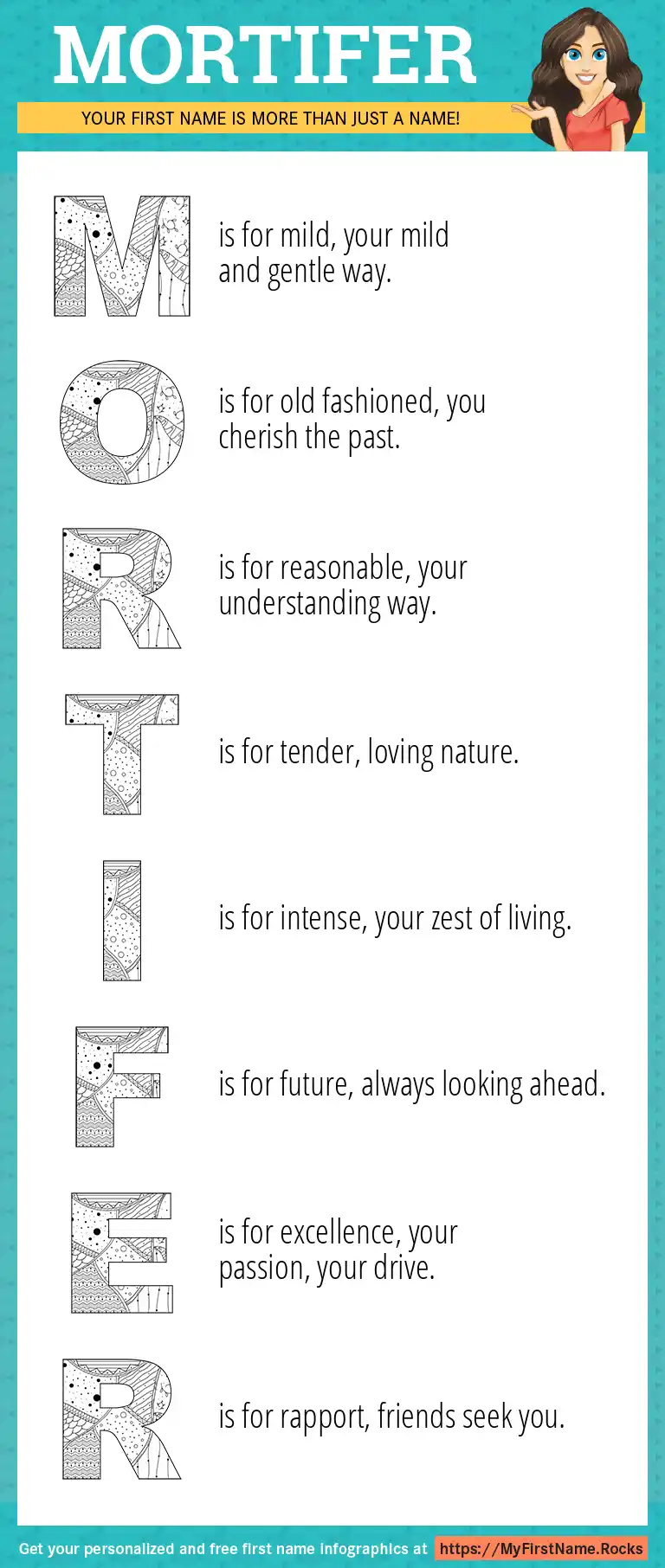 MORTIFER

YOUR FIRST NAME IS MORE THAN JUST A NAME!

M is for mild, your mild and gentle way.

O is for old fashioned, you cherish the past.

R is for reasonable, your understanding way.

T is for tender, loving nature.

I is for intense, your zest of living.

F is for future, always looking ahead.

E is for excellence, your passion, your drive.

R is for rapport, friends seek you.

Get your personalized and free first name infographics at https://MyFirstName.Rocks