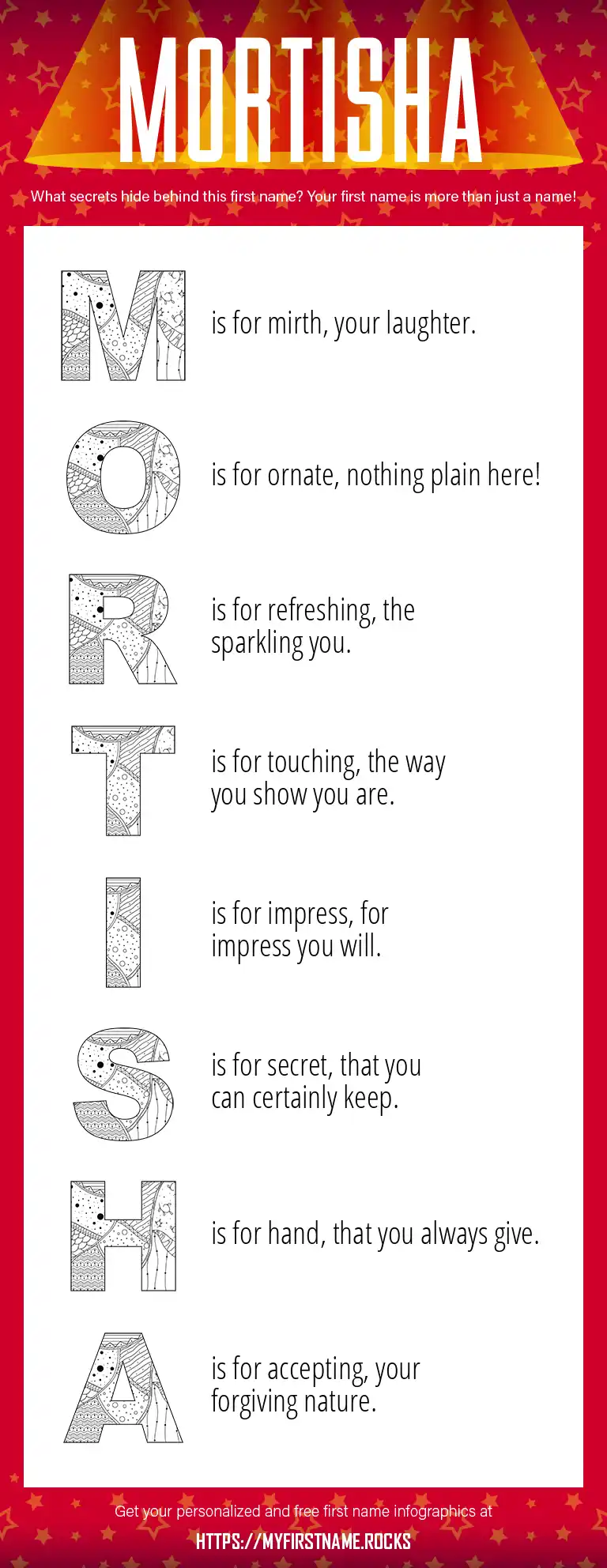 MORTISHA

What secrets hide behind this first name? Your first name is more than just a name!

M is for mirth, your laughter.

O is for ornate, nothing plain here!

R is for refreshing, the sparkling you.

T is for touching, the way you show you are.

I is for impress, for impress you will.

S is for secret, that you can certainly keep.

H is for hand, that you always give.

A is for accepting, your forgiving nature.

Get your personalized and free first name infographics at

HTTPS://MYFIRSTNAME.ROCKS