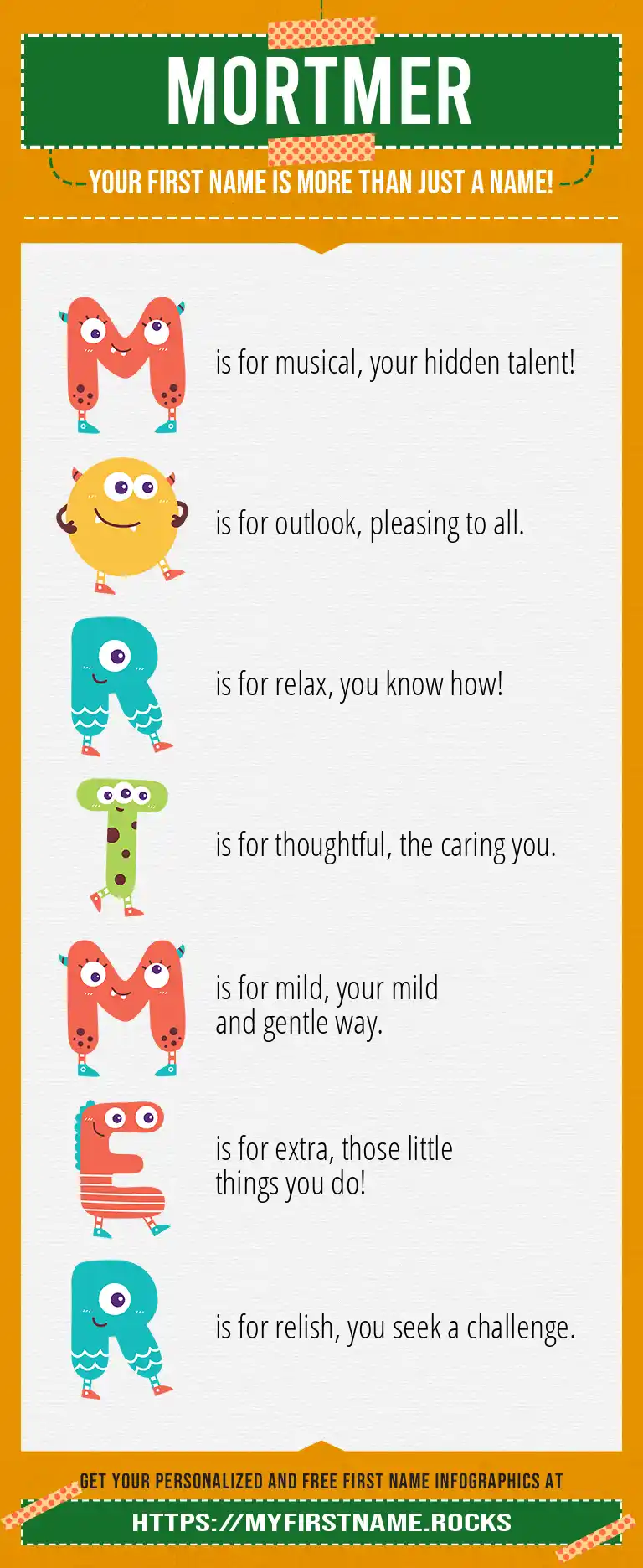 MORTMER

YOUR FIRST NAME IS MORE THAN JUST A NAME!

M is for musical, your hidden talent!

O is for outlook, pleasing to all.

R is for relax, you know how!

T is for thoughtful, the caring you.

M is for mild, your mild and gentle way.

E is for extra, those little things you do!

R is for relish, you seek a challenge.

GET YOUR PERSONALIZED AND FREE FIRST NAME INFOGRAPHICS AT

HTTPS://MYFIRSTNAME.ROCKS