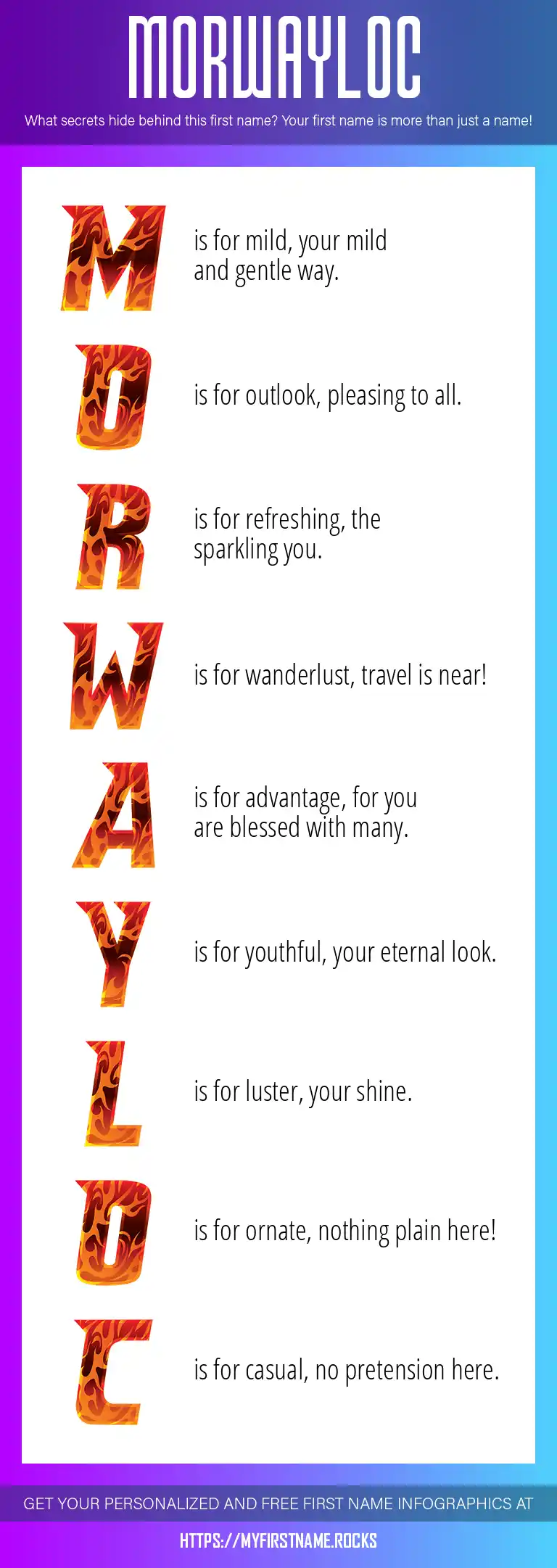 MORWAYLOC

What secrets hide behind this first name? Your first name is more than just a name!

M is for mild, your mild and gentle way.

O is for outlook, pleasing to all.

R is for refreshing, the sparkling you.

W is for wanderlust, travel is near!

A is for advantage, for you are blessed with many.

Y is for youthful, your eternal look.

L is for luster, your shine.

O is for ornate, nothing plain here!

C is for casual, no pretension here.

GET YOUR PERSONALIZED AND FREE FIRST NAME INFOGRAPHICS AT

HTTPS://MYFIRSTNAME.ROCKS