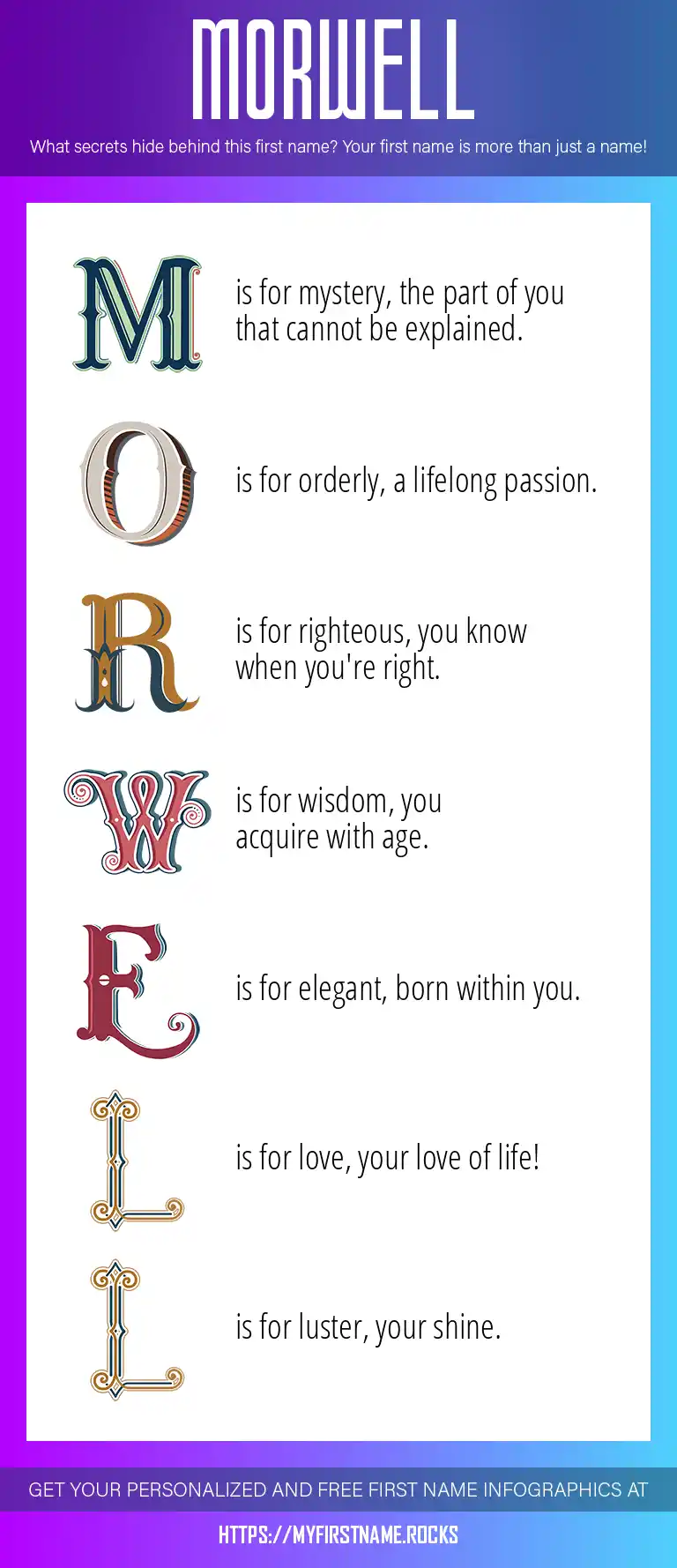 MORWELL

What secrets hide behind this first name? Your first name is more than just a name!

M is for mystery, the part of you that cannot be explained.

O is for orderly, a lifelong passion.

R is for righteous, you know when you're right.

W is for wisdom, you acquire with age.

E is for elegant, born within you.

L is for love, your love of life!

L is for luster, your shine.

GET YOUR PERSONALIZED AND FREE FIRST NAME INFOGRAPHICS AT

HTTPS://MYFIRSTNAME.ROCKS