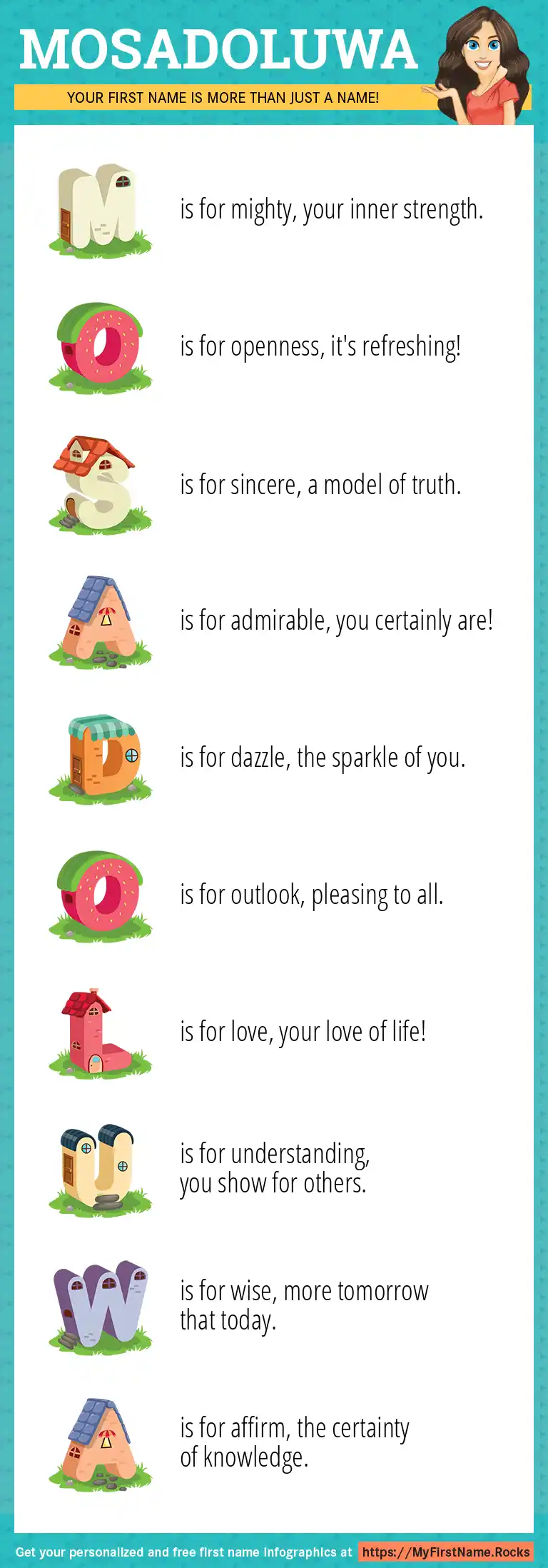 MOSADOLUWA

YOUR FIRST NAME IS MORE THAN JUST A NAME!

M is for mighty, your inner strength.

O is for openness, it's refreshing!

S is for sincere, a model of truth.

A is for admirable, you certainly are!

D is for dazzle, the sparkle of you.

O is for outlook, pleasing to all.

L is for love, your love of life!

U is for understanding, you show for others.

W is for wise, more tomorrow that today.

A is for affirm, the certainty of knowledge.

Get your personalized and free first name infographics at https://MyFirstName.Rocks