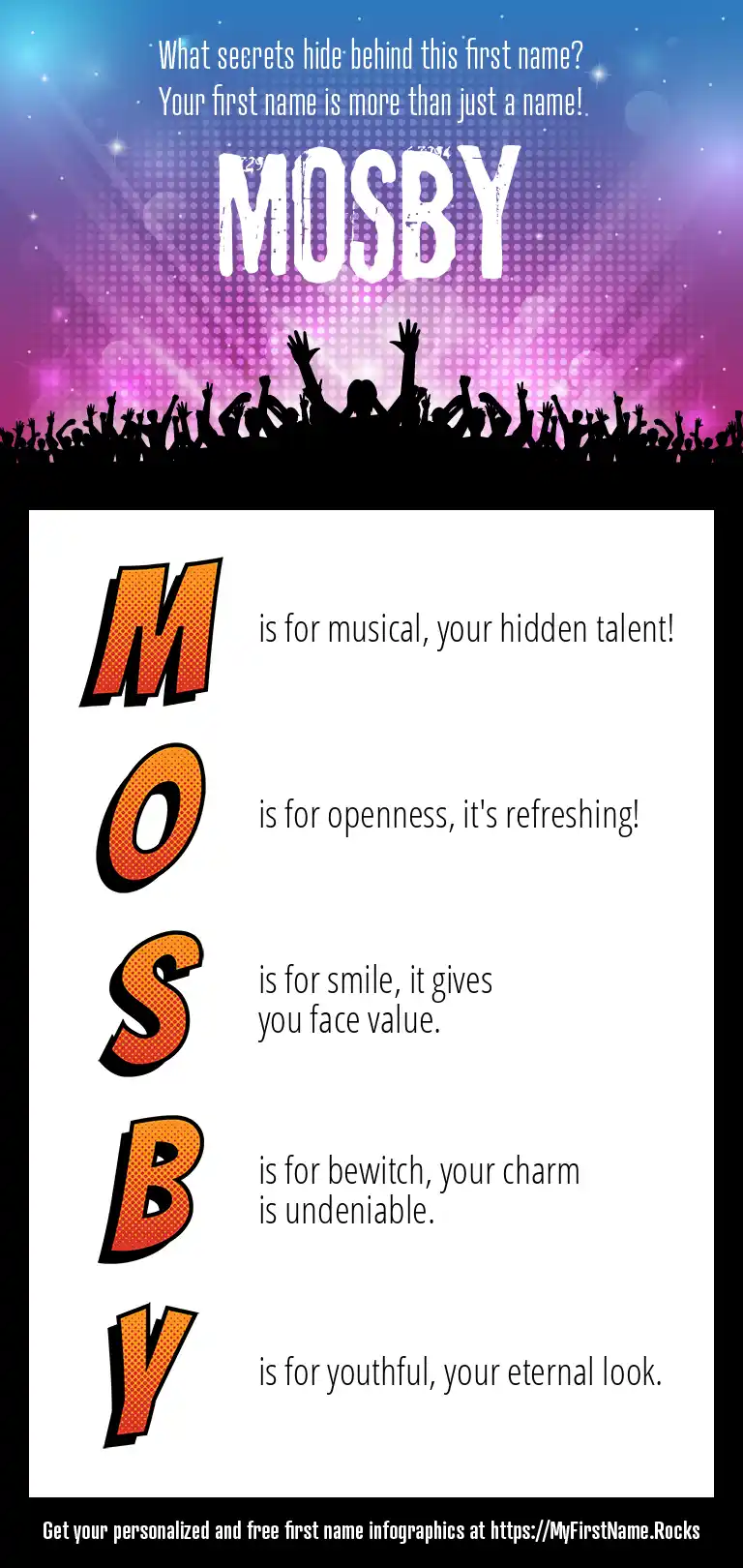 What secrets hide behind this first name?
Your first name is more than just a name!

MOSBY

M is for musical, your hidden talent!

O is for openness, it's refreshing!

S is for smile, it gives you face value.

B is for bewitch, your charm is undeniable.

Y is for youthful, your eternal look.

Get your personalized and free first name infographics at https://MyFirstName.Rocks