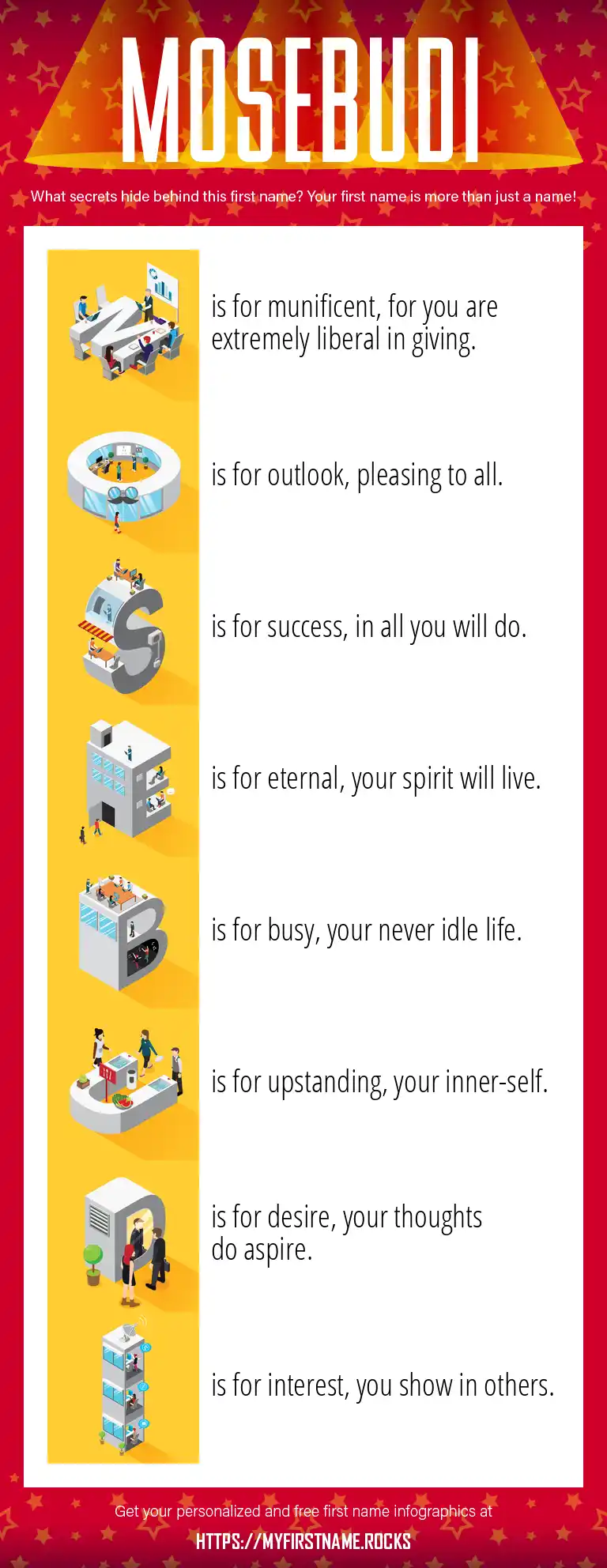 MOSEBUDI

What secrets hide behind this first name? Your first name is more than just a name!

M is for munificent, for you are extremely liberal in giving.

O is for outlook, pleasing to all.

S is for success, in all you will do.

E is for eternal, your spirit will live.

B is for busy, your never idle life.

U is for upstanding, your inner-self.

D is for desire, your thoughts do aspire.

I is for interest, you show in others.

Get your personalized and free first name infographics at

HTTPS://MYFIRSTNAME.ROCKS