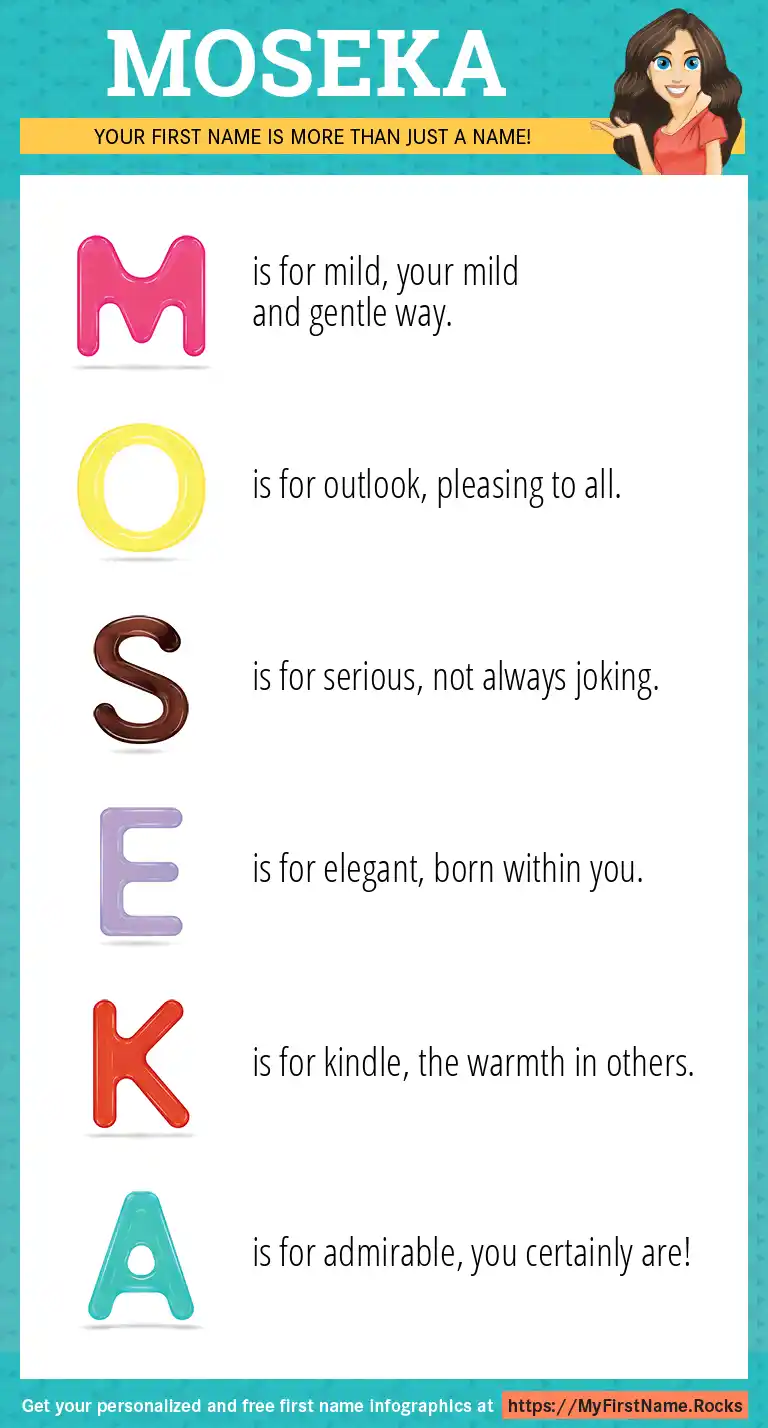 MOSEKA

YOUR FIRST NAME IS MORE THAN JUST A NAME!

M is for mild, your mild and gentle way.

O is for outlook, pleasing to all.

S is for serious, not always joking.

E is for elegant, born within you.

K is for kindle, the warmth in others.

A is for admirable, you certainly are!

Get your personalized and free first name infographics at https://MyFirstName.Rocks