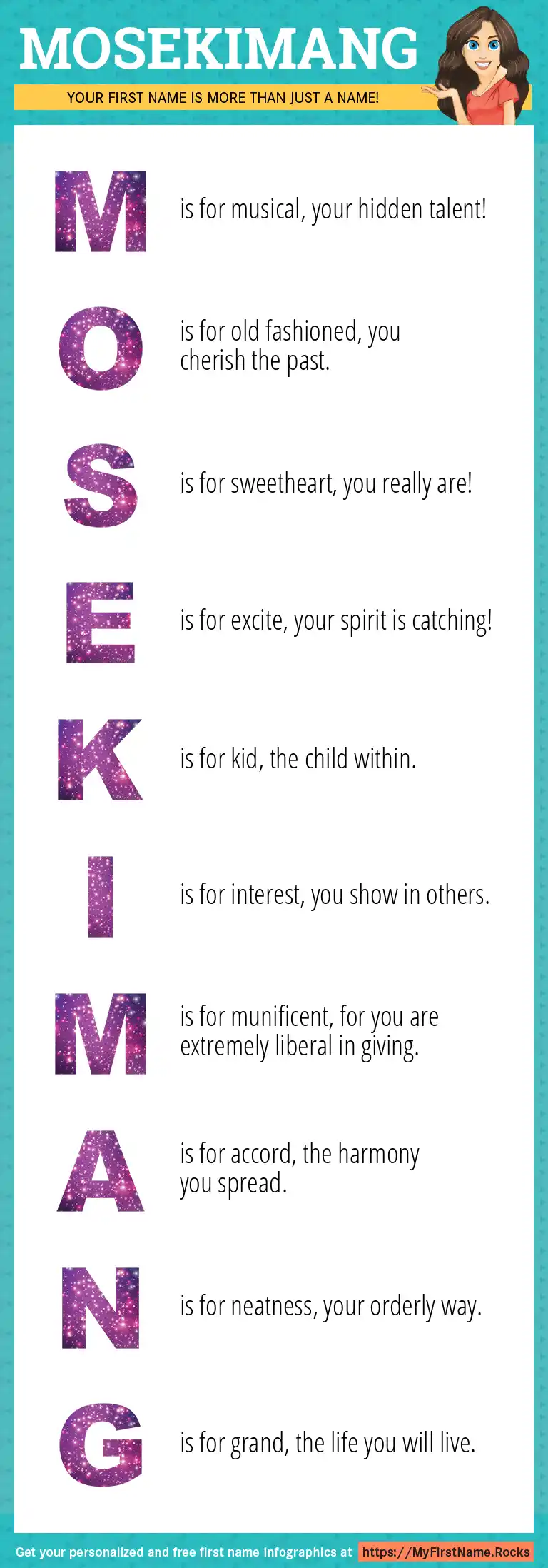 MOSEKIMANG

YOUR FIRST NAME IS MORE THAN JUST A NAME!

M is for musical, your hidden talent!

O is for old fashioned, you cherish the past.

S is for sweetheart, you really are!

E is for excite, your spirit is catching!

K is for kid, the child within.

I is for interest, you show in others.

M is for munificent, for you are extremely liberal in giving.

A is for accord, the harmony you spread.

N is for neatness, your orderly way.

G is for grand, the life you will live.

Get your personalized and free first name infographics at https://MyFirstName.Rocks