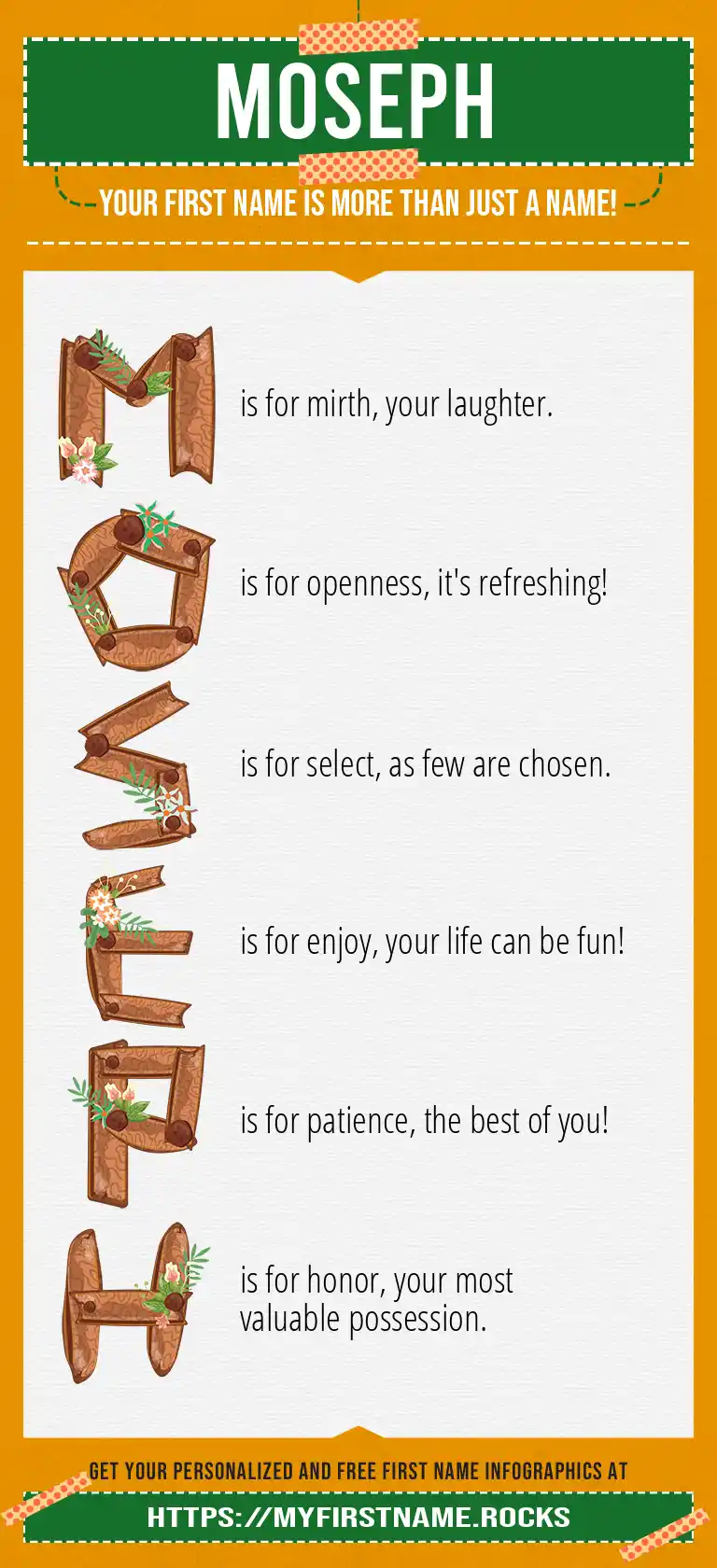 MOSEPH

YOUR FIRST NAME IS MORE THAN JUST A NAME!

M is for mirth, your laughter.

O is for openness, it's refreshing!

S is for select, as few are chosen.

E is for enjoy, your life can be fun!

P is for patience, the best of you!

H is for honor, your most valuable possession.

GET YOUR PERSONALIZED AND FREE FIRST NAME INFOGRAPHICS AT

HTTPS://MYFIRSTNAME.ROCKS