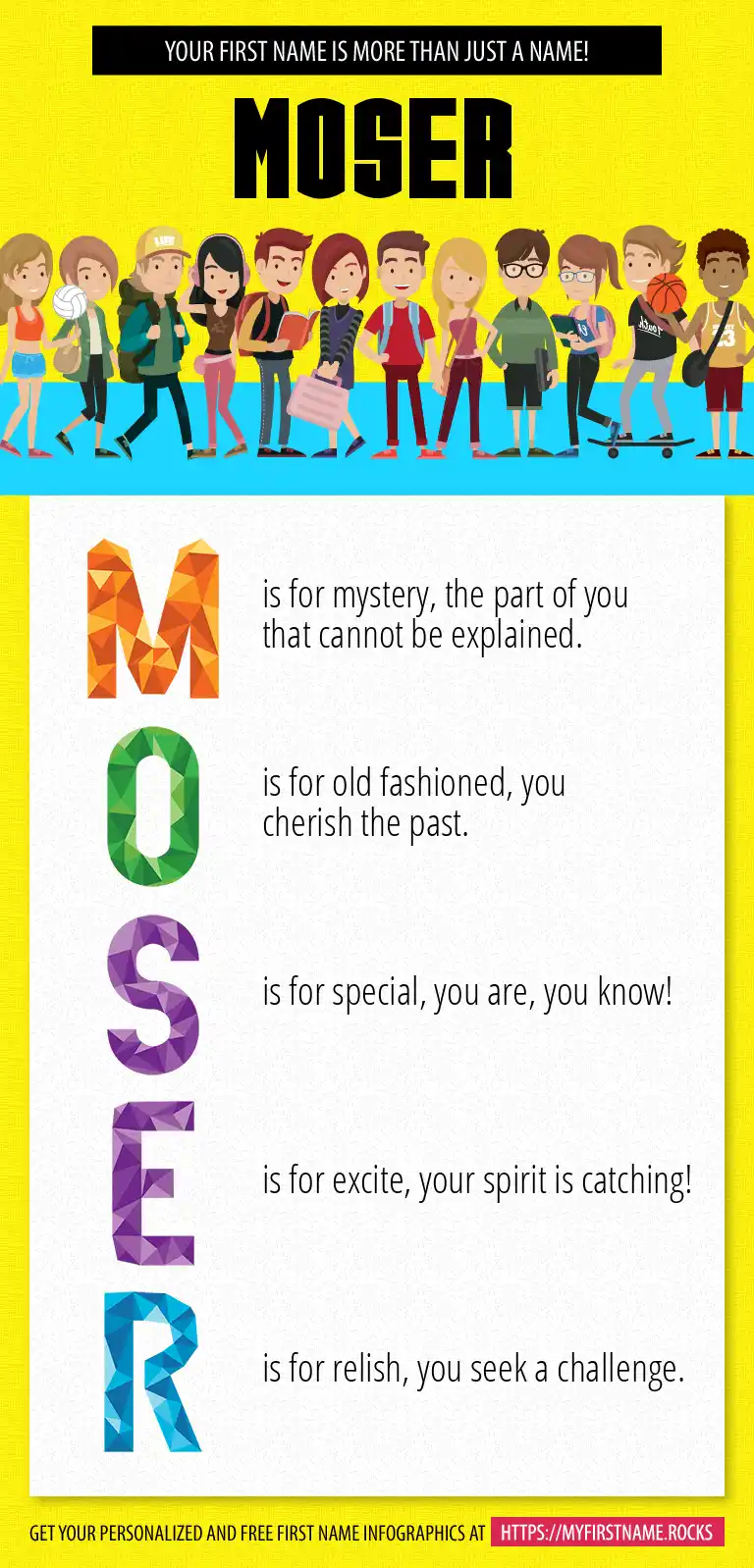 YOUR FIRST NAME IS MORE THAN JUST A NAME!

MOSER

M is for mystery, the part of you that cannot be explained.

O is for old fashioned, you cherish the past.

S is for special, you are, you know!

E is for excite, your spirit is catching!

R is for relish, you seek a challenge.

GET YOUR PERSONALIZED AND FREE FIRST NAME INFOGRAPHICS AT HTTPS://MYFIRSTNAME.ROCKS