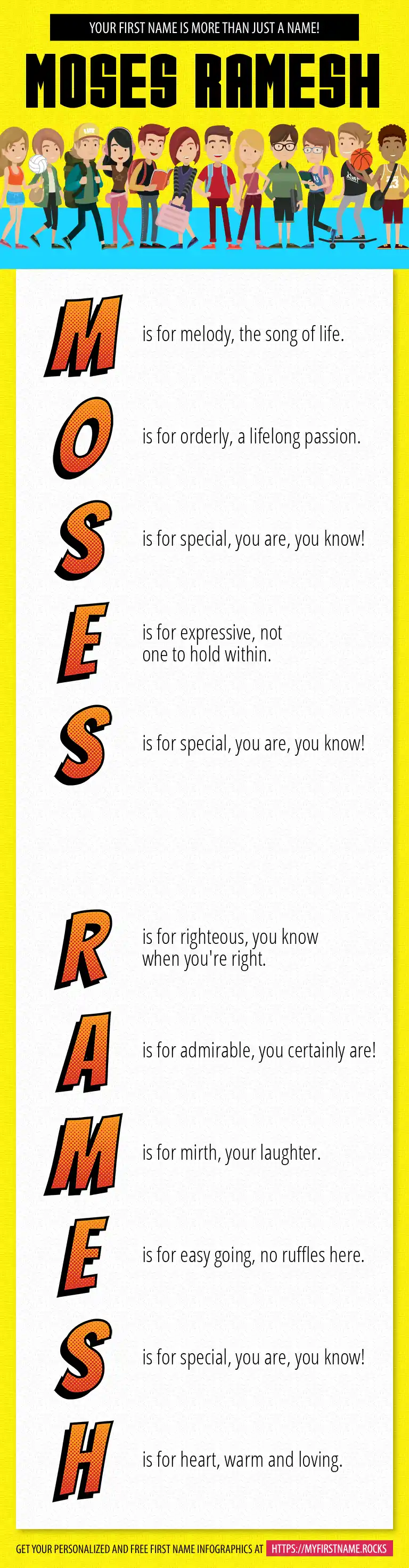 YOUR FIRST NAME IS MORE THAN JUST A NAME!

MOSES RAMESH

M is for melody, the song of life.

O is for orderly, a lifelong passion.

S is for special, you are, you know!

E is for expressive, not one to hold within.

S is for special, you are, you know!

R is for righteous, you know when you're right.

A is for admirable, you certainly are!

M is for mirth, your laughter.

E is for easy going, no ruffles here.

S is for special, you are, you know!

H is for heart, warm and loving.

GET YOUR PERSONALIZED AND FREE FIRST NAME INFOGRAPHICS AT HTTPS://MYFIRSTNAME.ROCKS