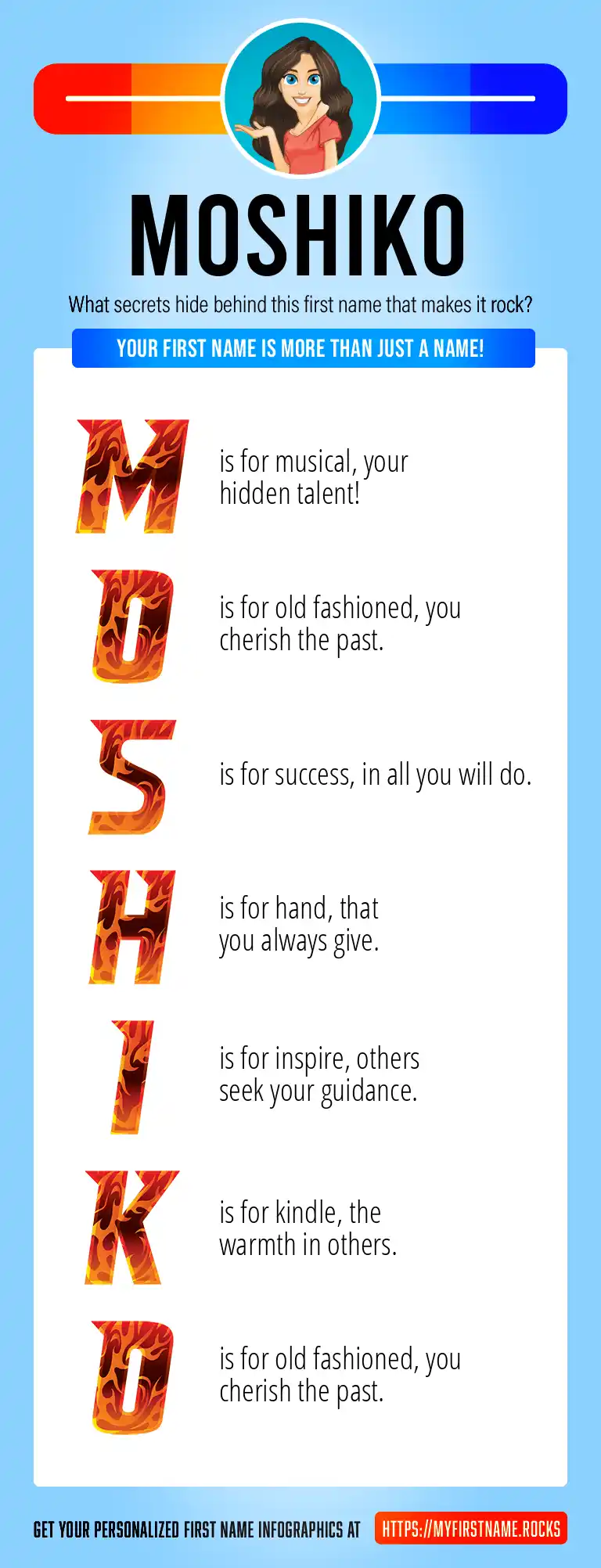 MOSHIKO

What secrets hide behind this first name that makes it rock?

YOUR FIRST NAME IS MORE THAN JUST A NAME!

M is for musical, your hidden talent!

O is for old fashioned, you cherish the past.

S is for success, in all you will do.

H is for hand, that you always give.

I is for inspire, others seek your guidance.

K is for kindle, the warmth in others.

O is for old fashioned, you cherish the past.

GET YOUR PERSONALIZED FIRST NAME INFOGRAPHICS AT HTTPS://MYFIRSTNAME.ROCKS