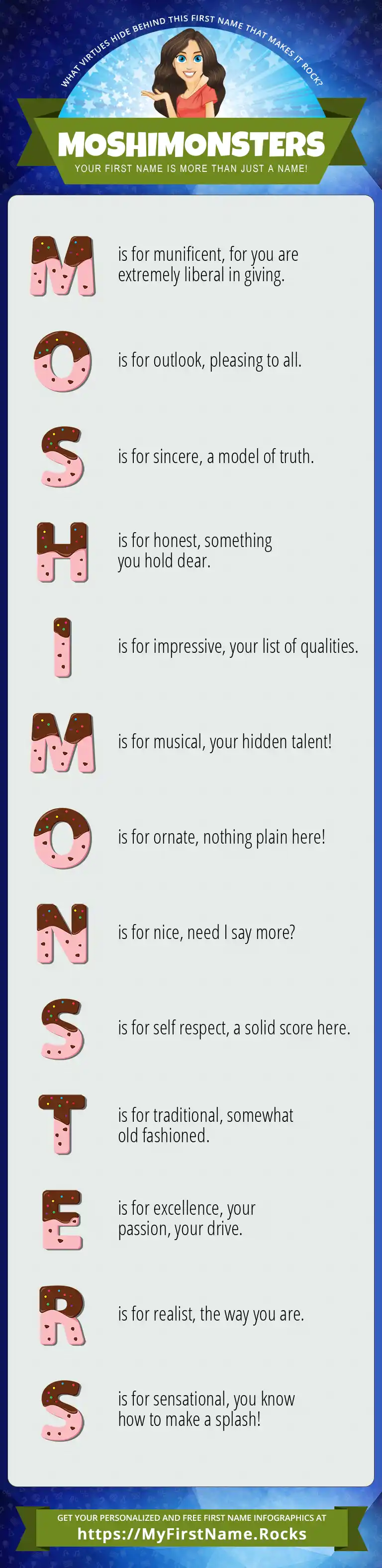 WHAT VIRTUES HIDE BEHIND THIS FIRST NAME THAT MAKES IT ROCK?

MOSHIMONSTERS

YOUR FIRST NAME IS MORE THAN JUST A NAME!

M is for munificent, for you are extremely liberal in giving.

O is for outlook, pleasing to all.

S is for sincere, a model of truth.

H is for honest, something you hold dear.

I is for impressive, your list of qualities.

M is for musical, your hidden talent!

O is for ornate, nothing plain here!

N is for nice, need I say more?

S is for self respect, a solid score here.

T is for traditional, somewhat old fashioned.

E is for excellence, your passion, your drive.

R is for realist, the way you are.

S is for sensational, you know how to make a splash!

GET YOUR PERSONALIZED AND FREE FIRST NAME INFOGRAPHICS AT

https://MyFirstName.Rocks