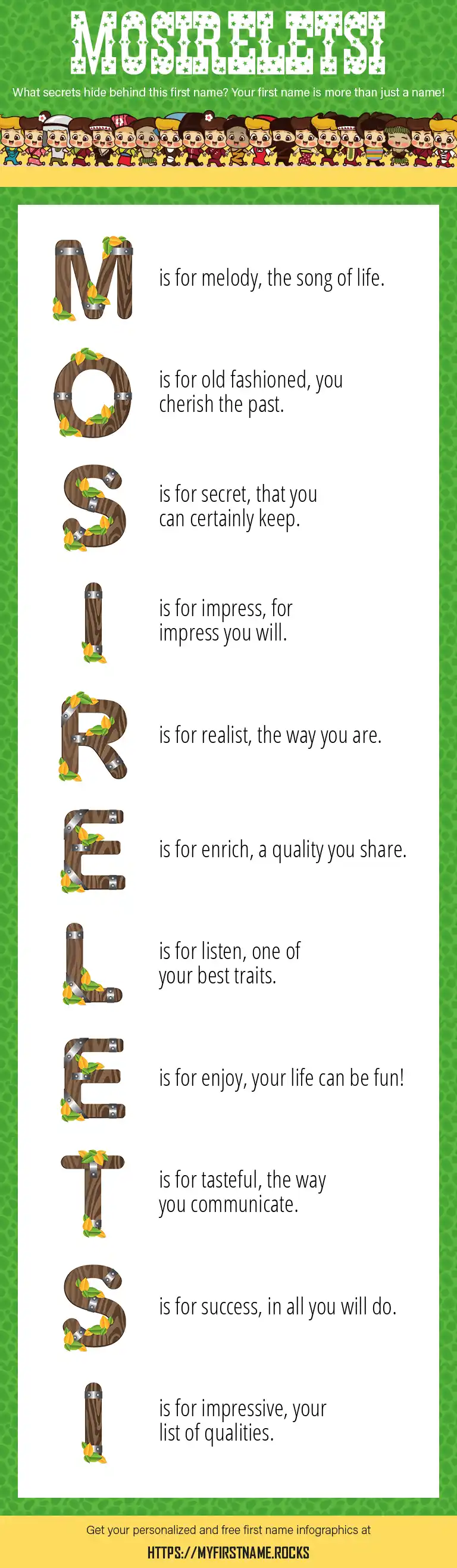 MOSIRELETSI

What secrets hide behind this first name? Your first name is more than just a name!

M is for melody, the song of life.

O is for old fashioned, you cherish the past.

S is for secret, that you can certainly keep.

I is for impress, for impress you will.

R is for realist, the way you are.

E is for enrich, a quality you share.

L is for listen, one of your best traits.

E is for enjoy, your life can be fun!

T is for tasteful, the way you communicate.

S is for success, in all you will do.

I is for impressive, your list of qualities.

Get your personalized and free first name infographics at

HTTPS://MYFIRSTNAME.ROCKS