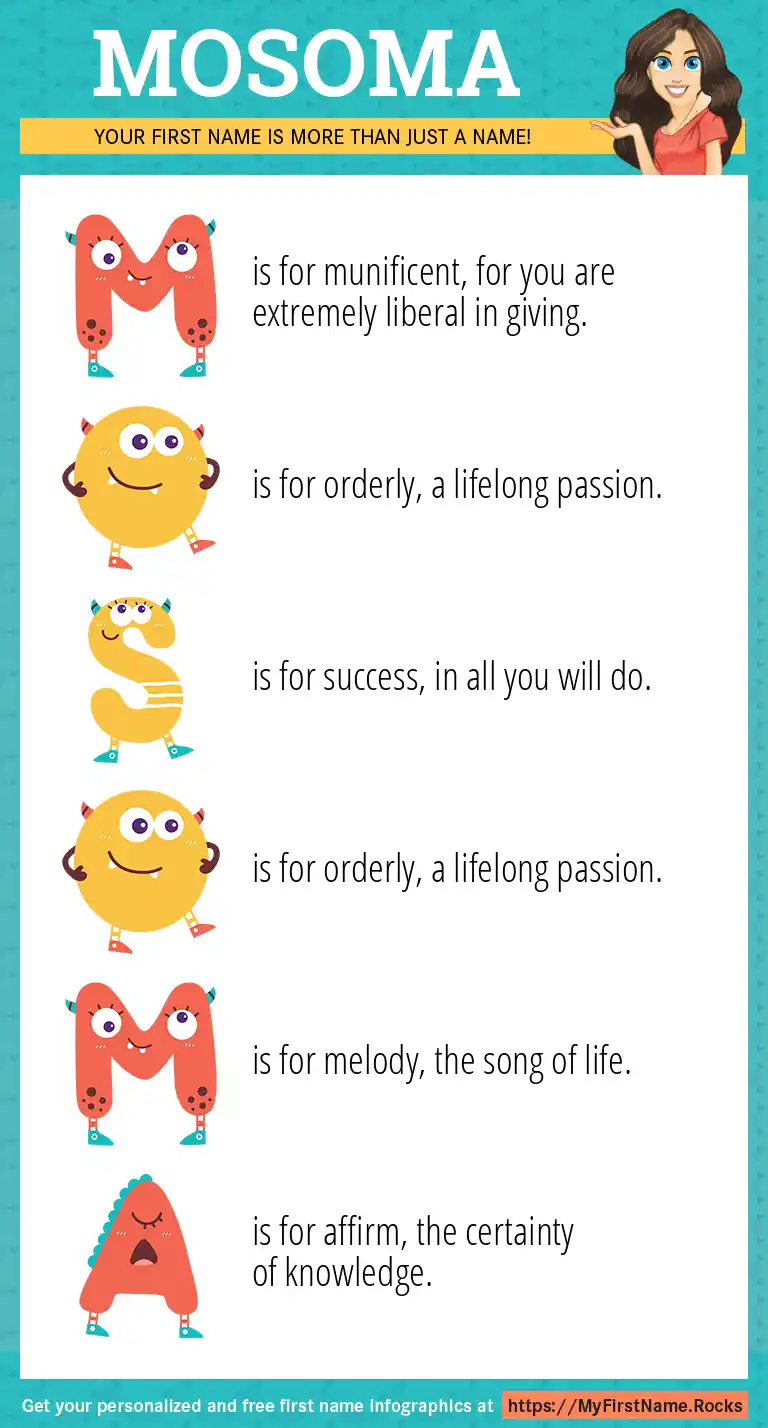 MOSOMA

YOUR FIRST NAME IS MORE THAN JUST A NAME!

M is for munificent, for you are extremely liberal in giving.

O is for orderly, a lifelong passion.

S is for success, in all you will do.

O is for orderly, a lifelong passion.

M is for melody, the song of life.

A is for affirm, the certainty of knowledge.

Get your personalized and free first name infographics at https://MyFirstName.Rocks