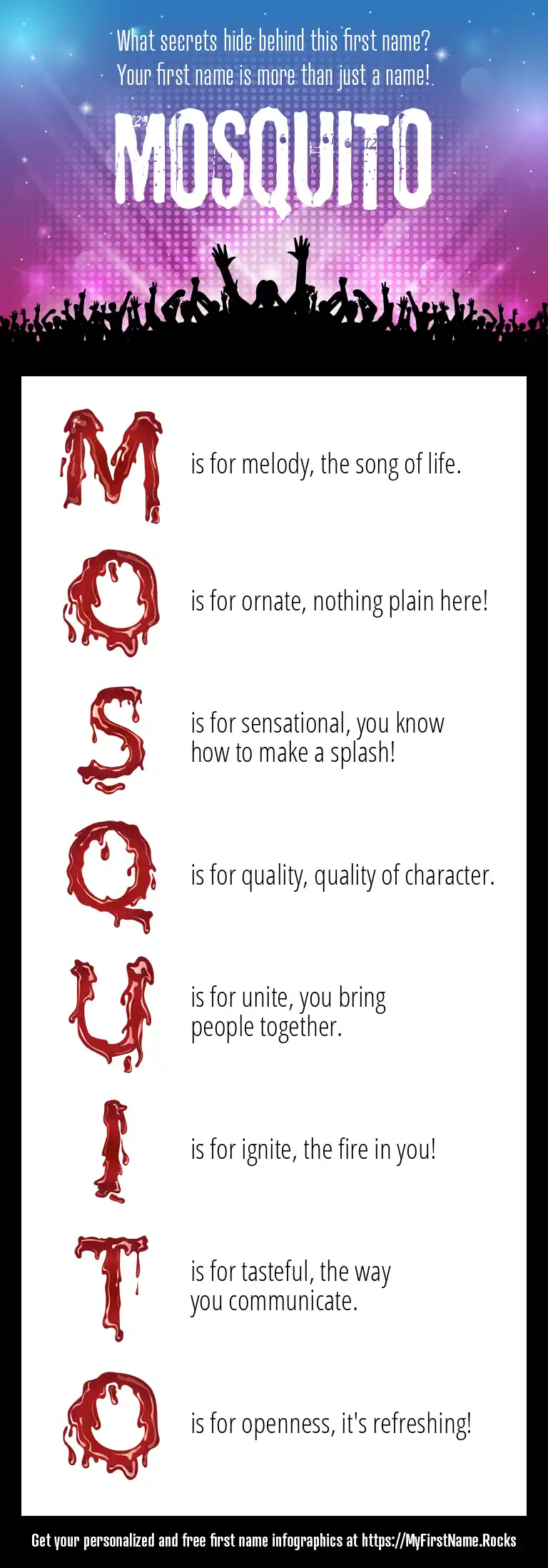 What secrets hide behind this first name?
Your first name is more than just a name!

MOSQUITO

M is for melody, the song of life.

O is for ornate, nothing plain here!

S is for sensational, you know how to make a splash!

Q is for quality, quality of character.

U is for unite, you bring people together.

I is for ignite, the fire in you!

T is for tasteful, the way you communicate.

O is for openness, it's refreshing!

Get your personalized and free first name infographics at https://MyFirstName.Rocks