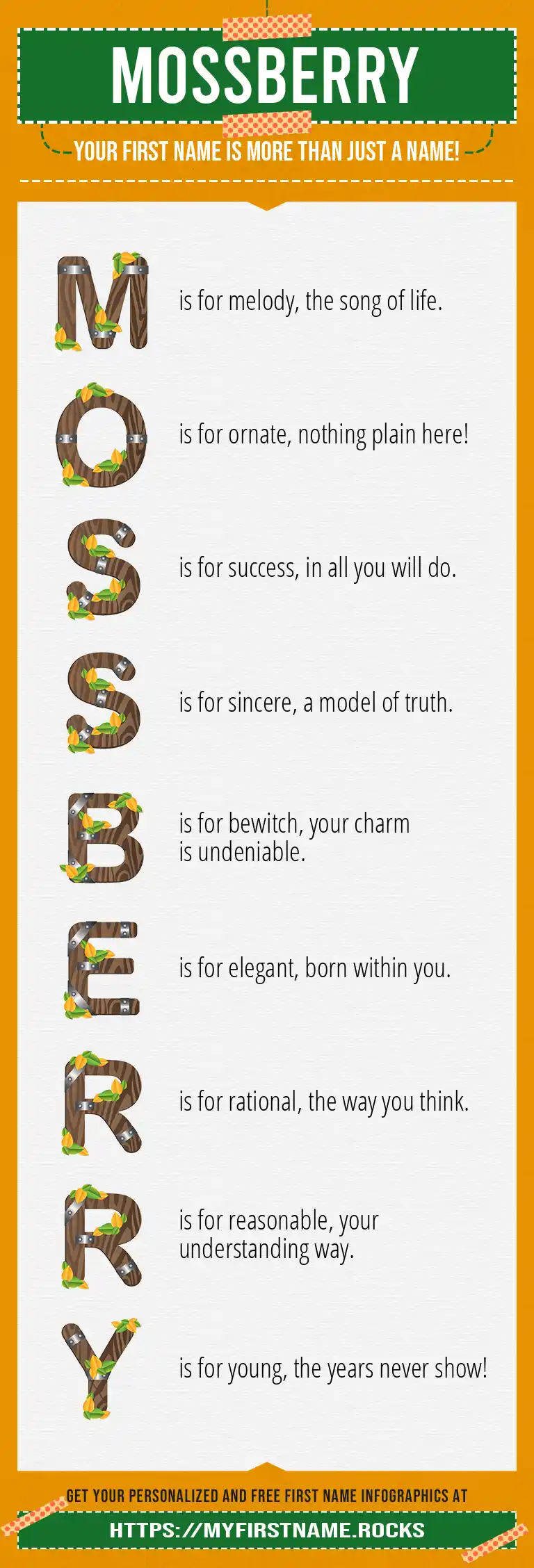 MOSSBERRY

YOUR FIRST NAME IS MORE THAN JUST A NAME!

M is for melody, the song of life.

O is for ornate, nothing plain here!

S is for success, in all you will do.

S is for sincere, a model of truth.

B is for bewitch, your charm is undeniable.

E is for elegant, born within you.

R is for rational, the way you think.

R is for reasonable, your understanding way.

Y is for young, the years never show!

GET YOUR PERSONALIZED AND FREE FIRST NAME INFOGRAPHICS AT

HTTPS://MYFIRSTNAME.ROCKS