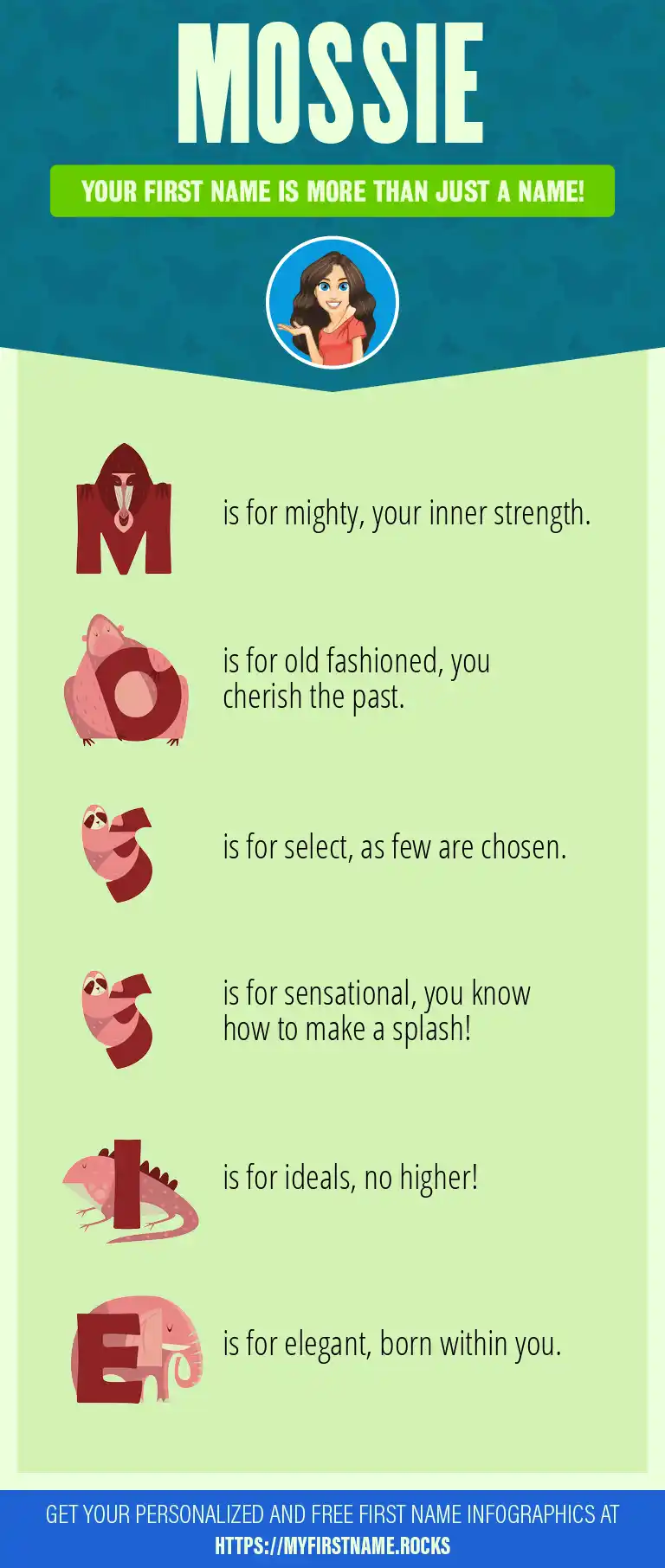 MOSSIE

YOUR FIRST NAME IS MORE THAN JUST A NAME!

M is for mighty, your inner strength.

O is for old fashioned, you cherish the past.

S is for select, as few are chosen.

S is for sensational, you know how to make a splash!

I is for ideals, no higher!

E is for elegant, born within you.

GET YOUR PERSONALIZED AND FREE FIRST NAME INFOGRAPHICS AT
HTTPS://MYFIRSTNAME.ROCKS