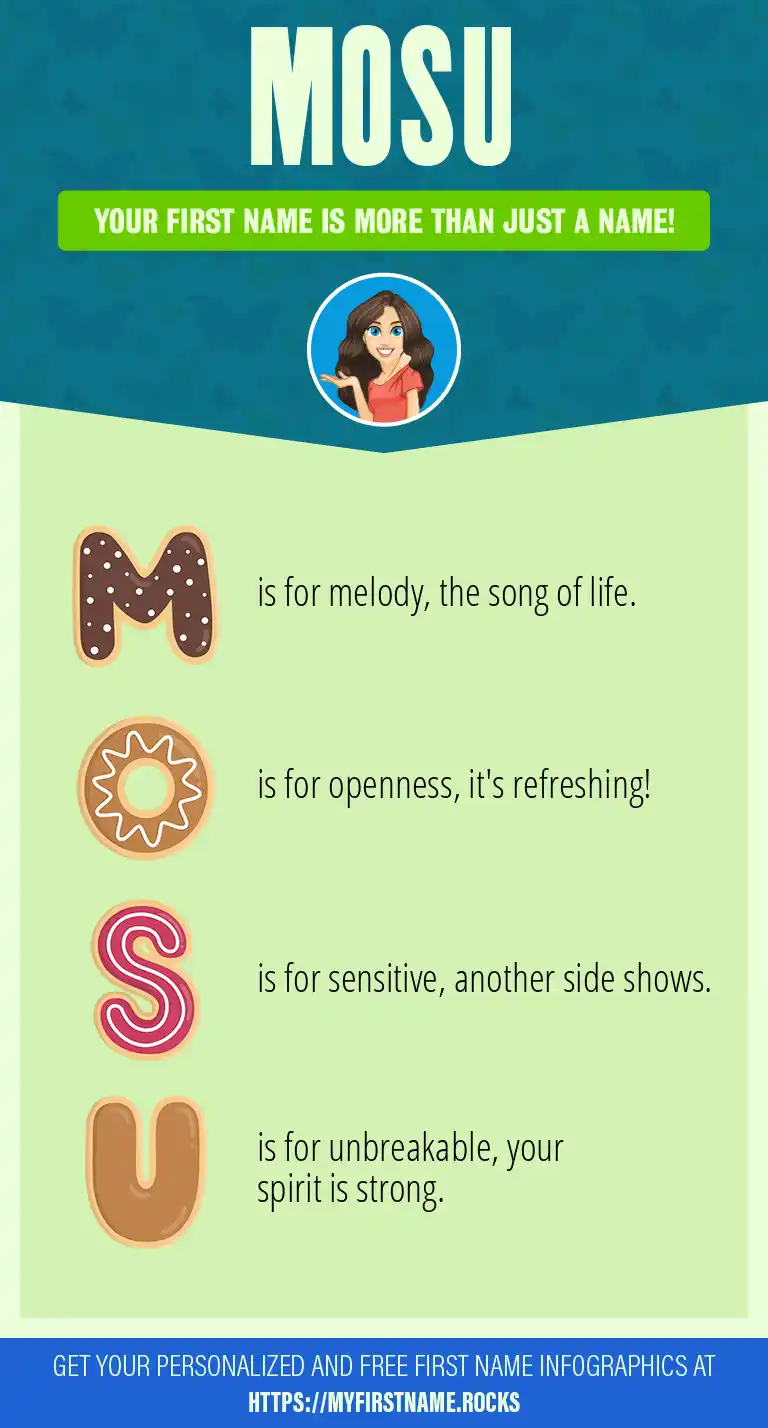 MOSU

YOUR FIRST NAME IS MORE THAN JUST A NAME!

M is for melody, the song of life.

O is for openness, it's refreshing!

S is for sensitive, another side shows.

U is for unbreakable, your spirit is strong.

GET YOUR PERSONALIZED AND FREE FIRST NAME INFOGRAPHICS AT HTTPS://MYFIRSTNAME.ROCKS