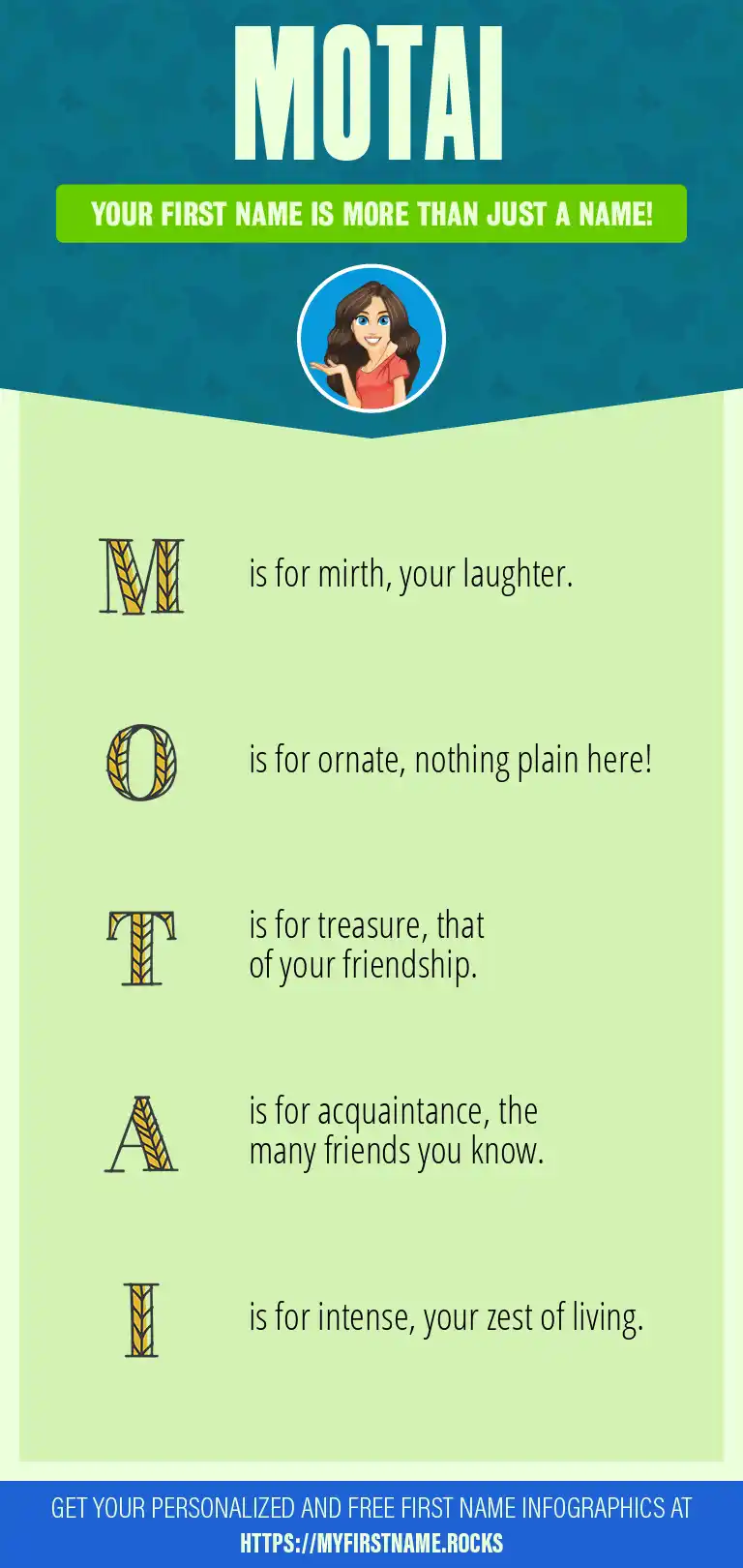 MOTAI

YOUR FIRST NAME IS MORE THAN JUST A NAME!

M is for mirth, your laughter.

O is for ornate, nothing plain here!

T is for treasure, that of your friendship.

A is for acquaintance, the many friends you know.

I is for intense, your zest of living.

GET YOUR PERSONALIZED AND FREE FIRST NAME INFOGRAPHICS AT HTTPS://MYFIRSTNAME.ROCKS