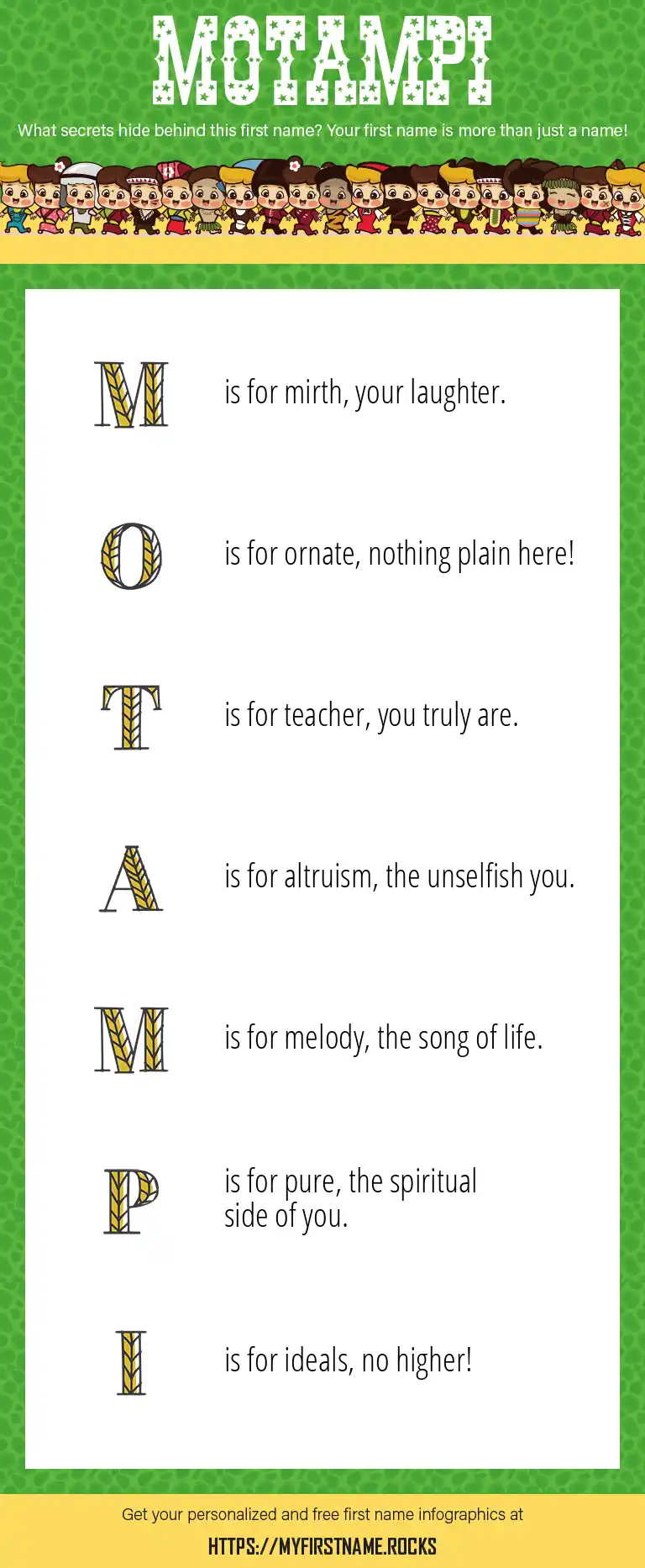 MOTAMPI

What secrets hide behind this first name? Your first name is more than just a name!

M is for mirth, your laughter.

O is for ornate, nothing plain here!

T is for teacher, you truly are.

A is for altruism, the unselfish you.

M is for melody, the song of life.

P is for pure, the spiritual side of you.

I is for ideals, no higher!

Get your personalized and free first name infographics at

HTTPS://MYFIRSTNAME.ROCKS