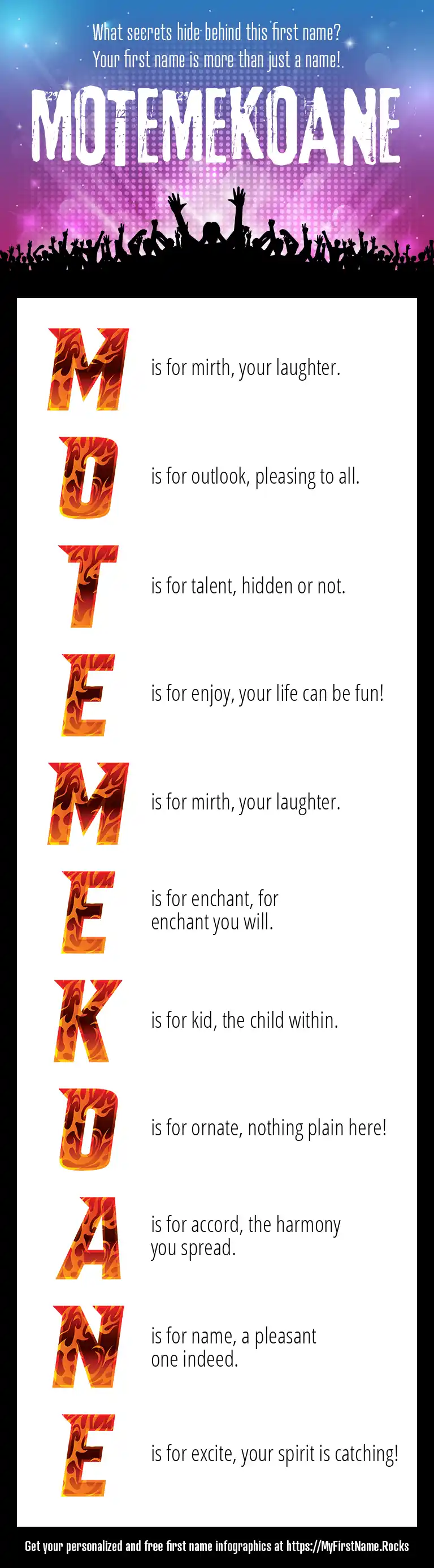 What secrets hide behind this first name?
Your first name is more than just a name!

MOTEMEKOANE

M is for mirth, your laughter.

O is for outlook, pleasing to all.

T is for talent, hidden or not.

E is for enjoy, your life can be fun!

M is for mirth, your laughter.

E is for enchant, for enchant you will.

K is for kid, the child within.

O is for ornate, nothing plain here!

A is for accord, the harmony you spread.

N is for name, a pleasant one indeed.

E is for excite, your spirit is catching!

Get your personalized and free first name infographics at https://MyFirstName.Rocks