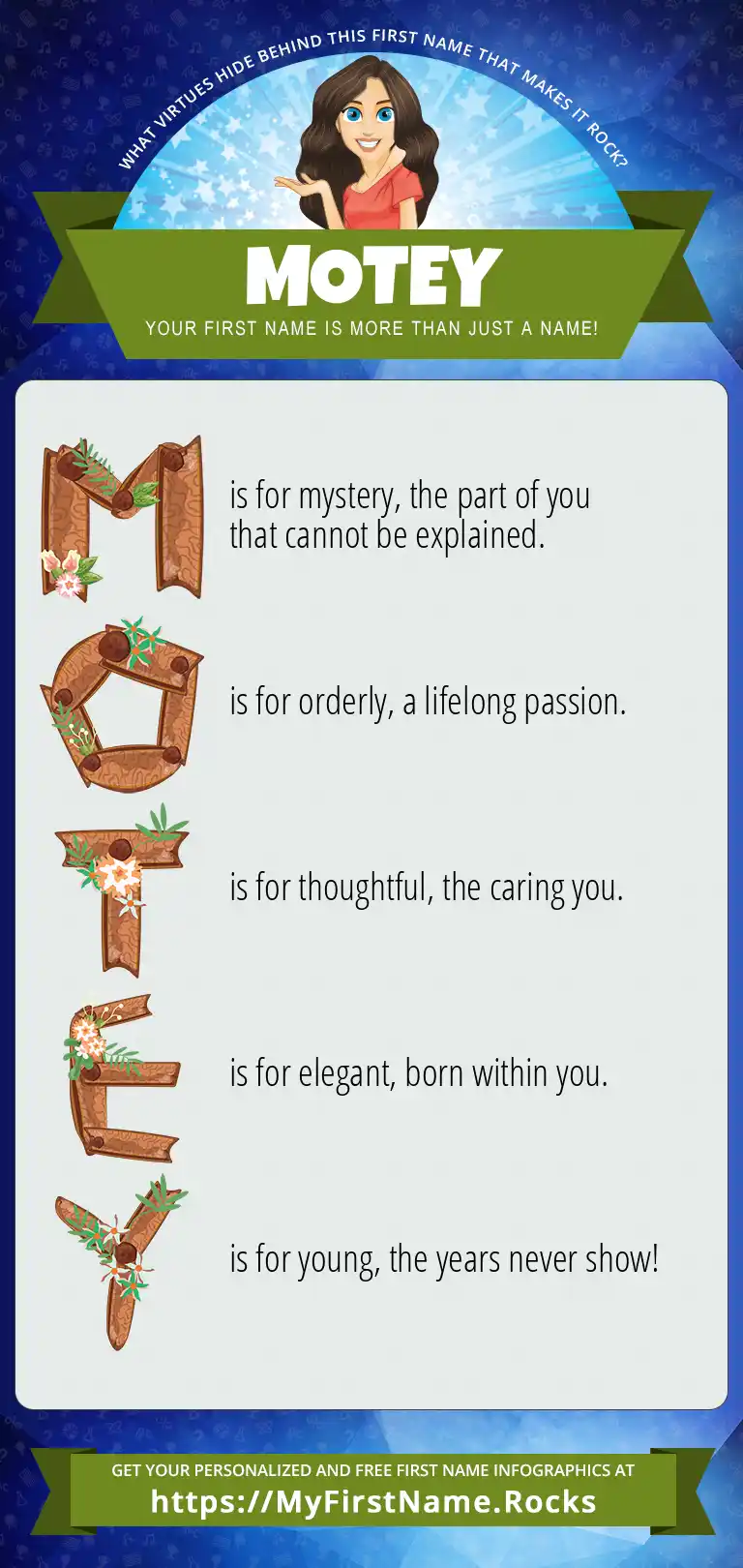 WHAT VIRTUES HIDE BEHIND THIS FIRST NAME THAT MAKES IT ROCK?

MOTEY

YOUR FIRST NAME IS MORE THAN JUST A NAME!

M is for mystery, the part of you that cannot be explained.

O is for orderly, a lifelong passion.

T is for thoughtful, the caring you.

E is for elegant, born within you.

Y is for young, the years never show!

GET YOUR PERSONALIZED AND FREE FIRST NAME INFOGRAPHICS AT
https://MyFirstName.Rocks