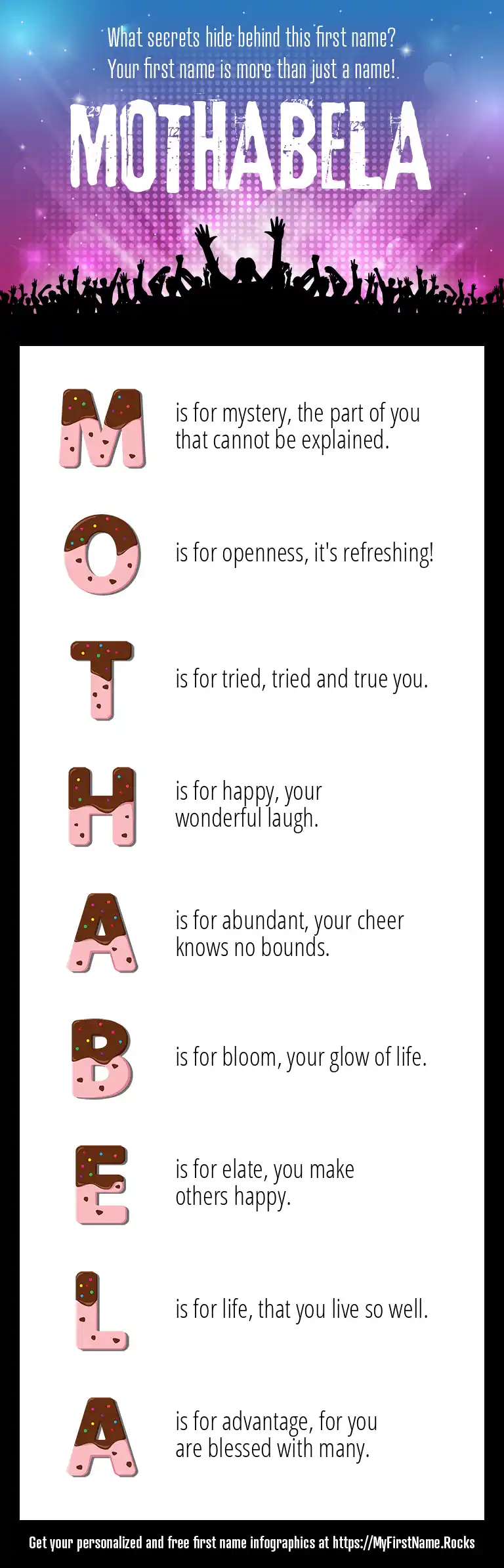 What secrets hide behind this first name?
Your first name is more than just a name!

MOTHABELA

M is for mystery, the part of you that cannot be explained.

O is for openness, it's refreshing!

T is for tried, tried and true you.

H is for happy, your wonderful laugh.

A is for abundant, your cheer knows no bounds.

B is for bloom, your glow of life.

E is for elate, you make others happy.

L is for life, that you live so well.

A is for advantage, for you are blessed with many.

Get your personalized and free first name infographics at https://MyFirstName.Rocks