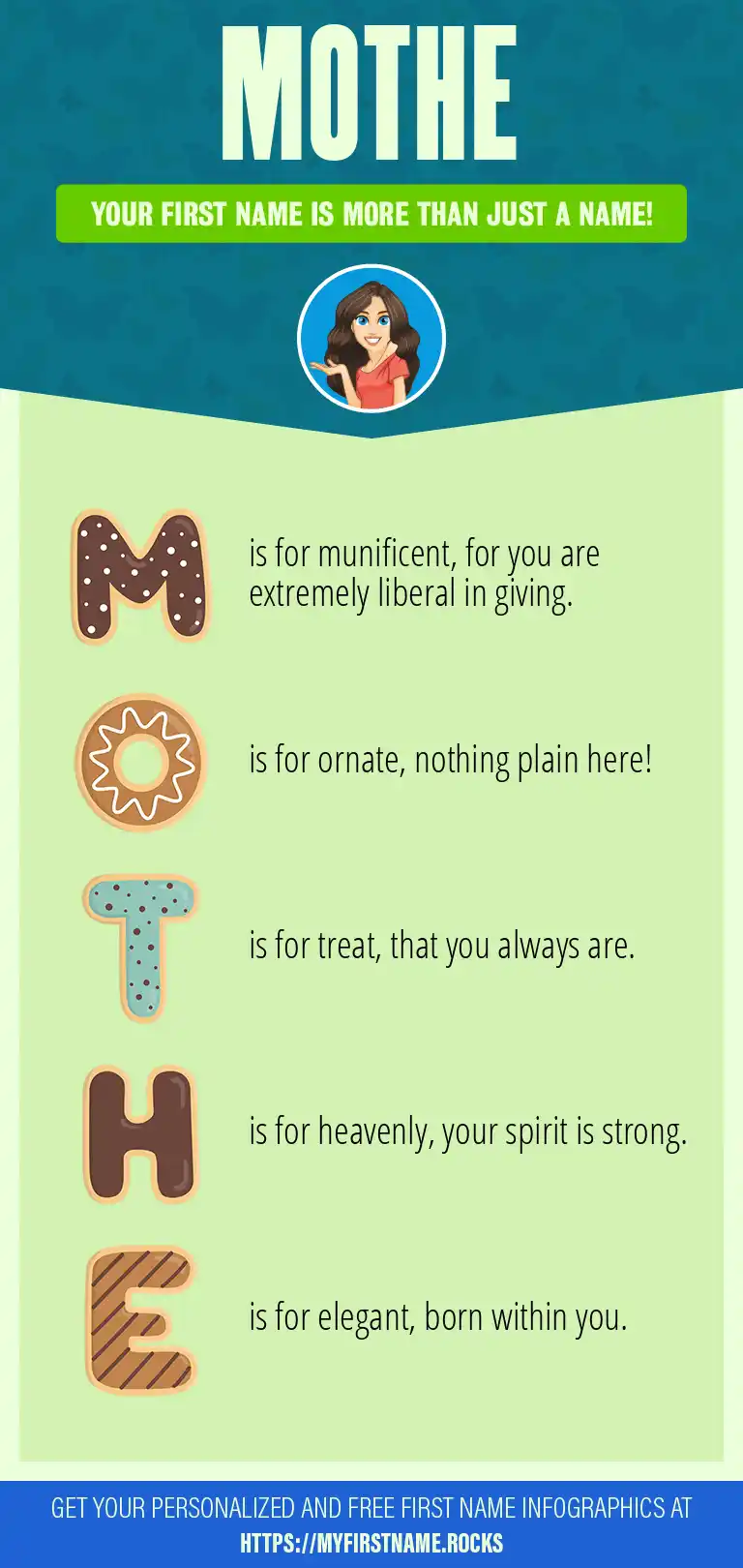 MOTHE

YOUR FIRST NAME IS MORE THAN JUST A NAME!

M is for munificent, for you are extremely liberal in giving.

O is for ornate, nothing plain here!

T is for treat, that you always are.

H is for heavenly, your spirit is strong.

E is for elegant, born within you.

GET YOUR PERSONALIZED AND FREE FIRST NAME INFOGRAPHICS AT HTTPS://MYFIRSTNAME.ROCKS