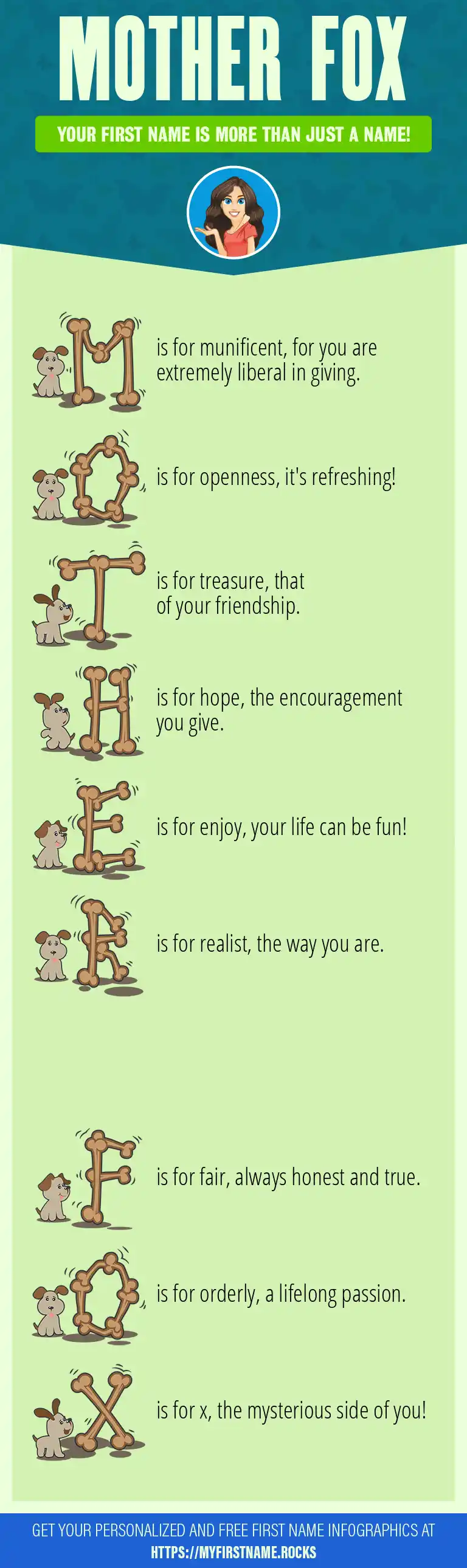 MOTHER FOX

YOUR FIRST NAME IS MORE THAN JUST A NAME!

M is for munificent, for you are extremely liberal in giving.

O is for openness, it's refreshing!

T is for treasure, that of your friendship.

H is for hope, the encouragement you give.

E is for enjoy, your life can be fun!

R is for realist, the way you are.

F is for fair, always honest and true.

O is for orderly, a lifelong passion.

X is for x, the mysterious side of you!

GET YOUR PERSONALIZED AND FREE FIRST NAME INFOGRAPHICS AT HTTPS://MYFIRSTNAME.ROCKS